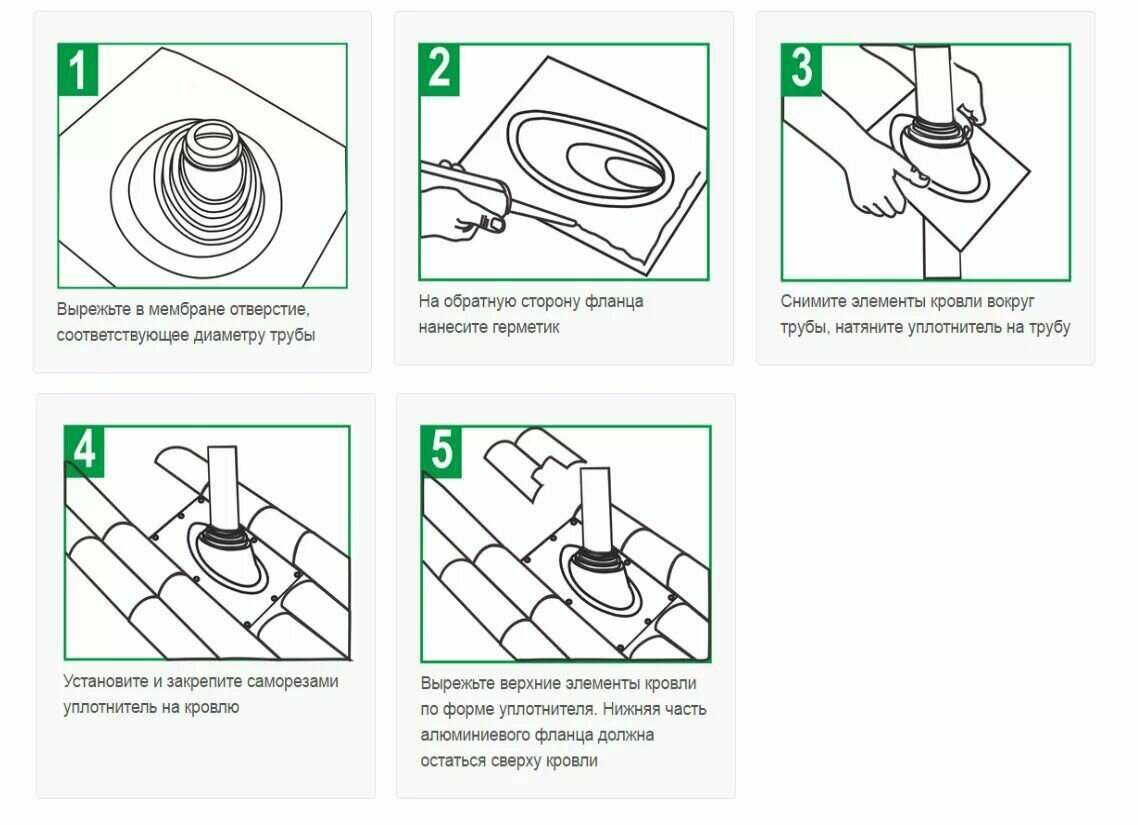 1

Вырежьте в мембране отверстие, соответствующее диаметру трубы

2

На обратную сторону фланца нанесите герметик

3

Снимите элементы кровли вокруг трубы, натяните уплотнитель на трубу

4

Установите и закрепите саморезами уплотнитель на кровлю

5

Вырежьте верхние элементы кровли по форме уплотнителя. Нижняя часть алюминиевого фланца должна остаться сверху кровли