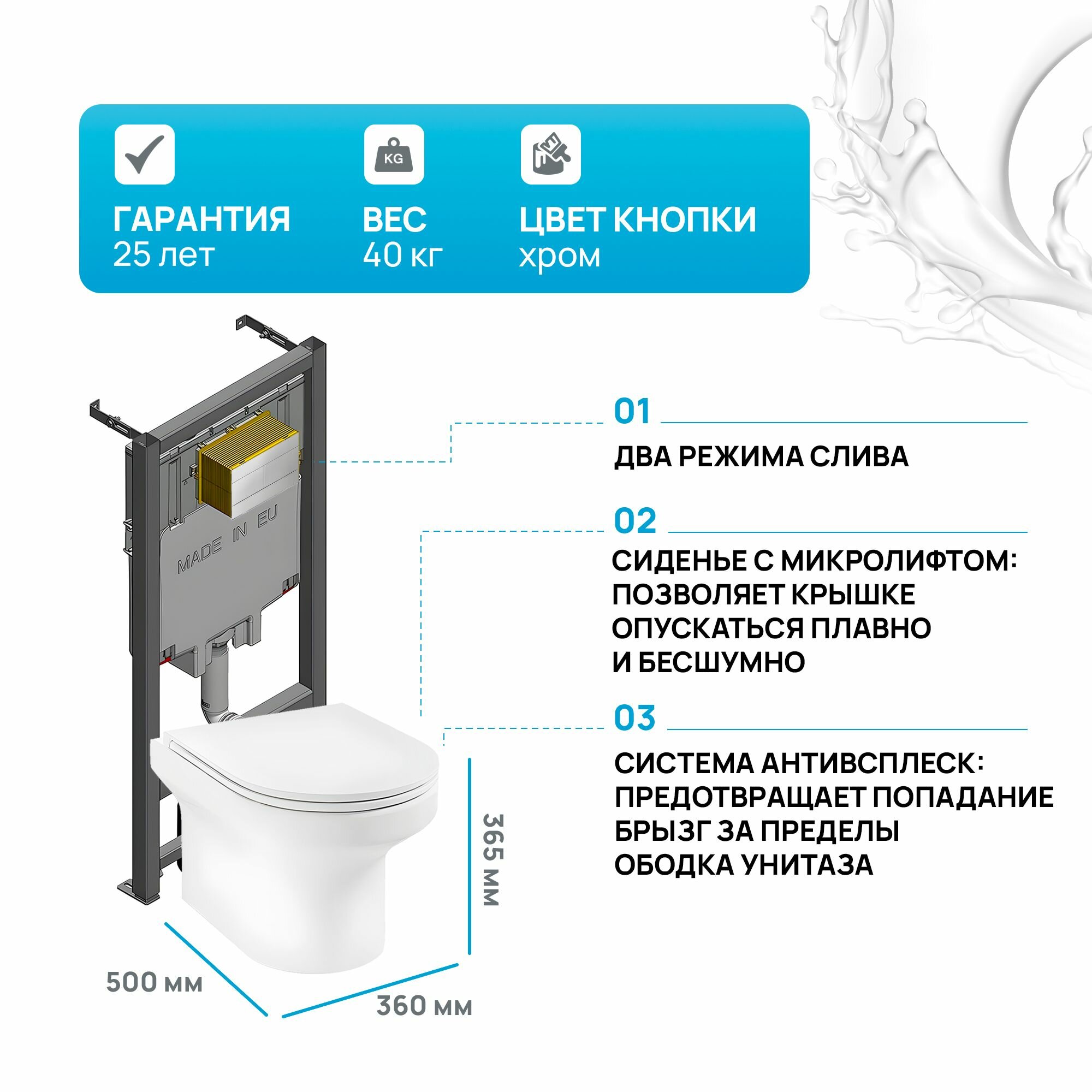 KG

ГАРАНТИЯ
25 лет

ВЕС
40 кг

ЦВЕТ КНОПКИ
хром

MADE IN EU

01
ДВА РЕЖИМА СЛИВА

02
СИДЕНЬЕ С МИКРОЛИФТОМ: ПОЗВОЛЯЕТ КРЫШКЕ ОПУСКАТЬСЯ ПЛАВНО И БЕСШУМНО

03
СИСТЕМА АНТИВСПЛЕСК: ПРЕДОТВРАЩАЕТ ПОПАДАНИЕ БРЫЗГ ЗА ПРЕДЕЛЫ ОБОДКА УНИТАЗА

365 мм

500 мм

360 мм