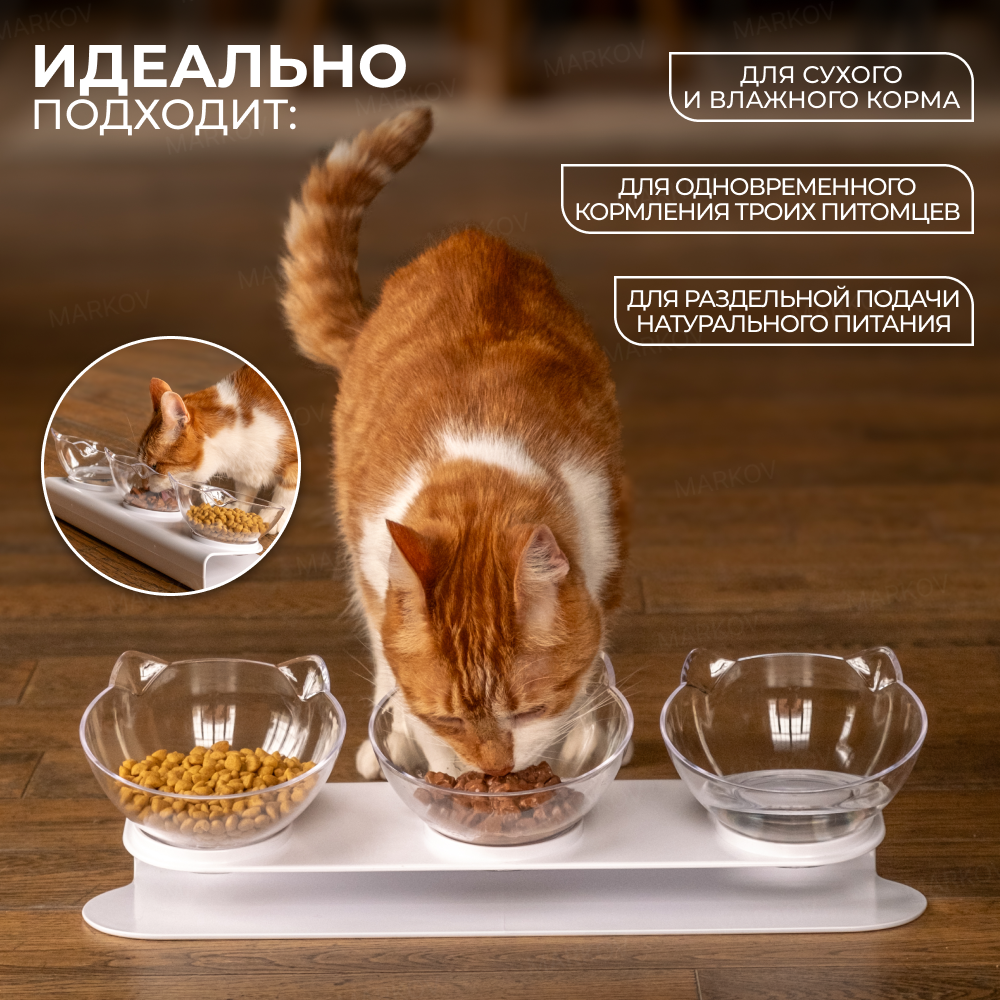 ИДЕАЛЬНО ПОДХОДИТ:

ДЛЯ СУХОГО И ВЛАЖНОГО КОРМА

ДЛЯ ОДНОВРЕМЕННОГО КОРМЛЕНИЯ ТРОИХ ПИТОМЦЕВ

ДЛЯ РАЗДЕЛЬНОЙ ПОДАЧИ НАТУРАЛЬНОГО ПИТАНИЯ

MARKOV