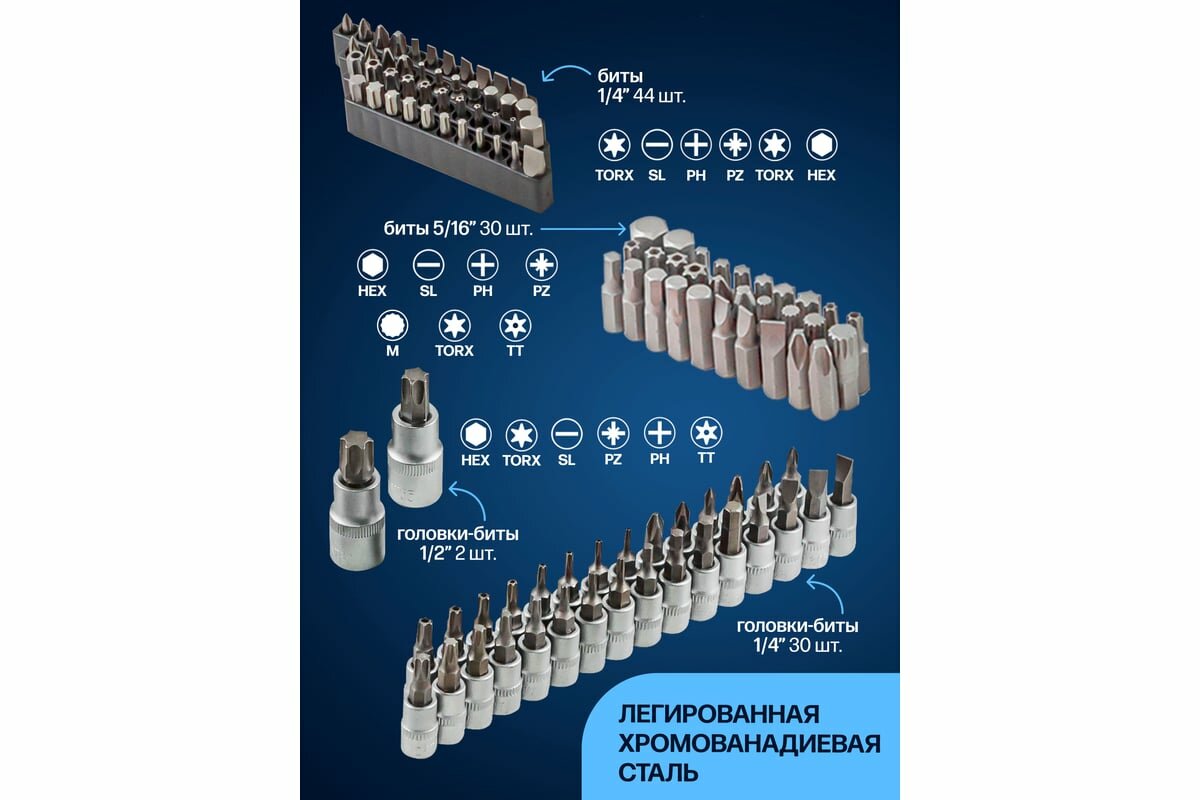 биты
1/4" 44 шт.

TORX SL PH PZ TORX HEX

биты 5/16" 30 шт.

HEX SL PH PZ

M TORX TT

HEX TORX SL PZ PH TT

головки-биты
1/2" 2 шт.

головки-биты
1/4" 30 шт.

ЛЕГИРОВАННАЯ
ХРОМОВАНАДИЕВАЯ
СТАЛЬ