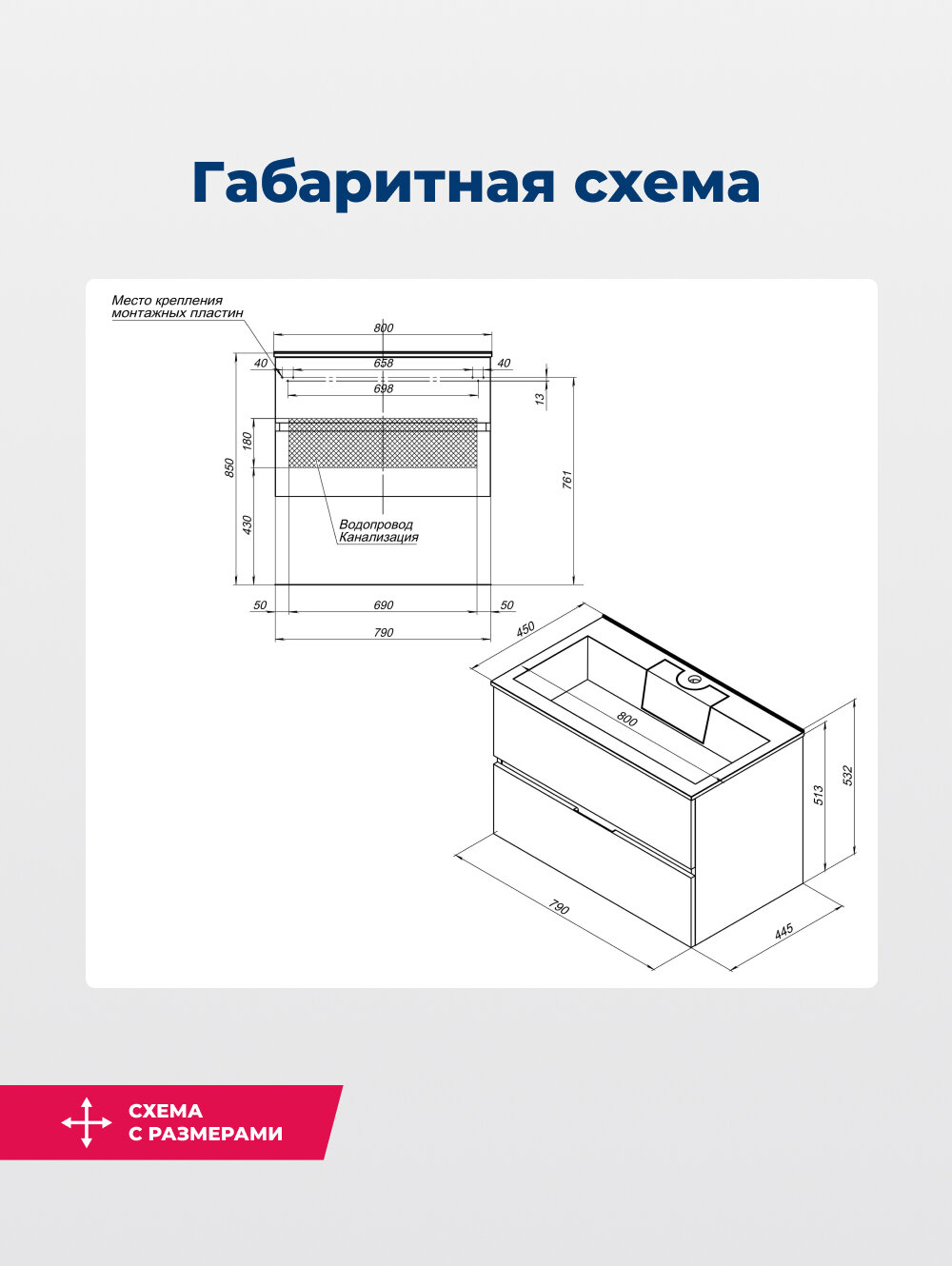 Габаритная схема

Место крепления монтажных пластин

800

40

658

40

698

13

850

180

430

761

Водопровод
Канализация

50

690

50

790

450

800

513

532

790

445

СХЕМА
С РАЗМЕРАМИ