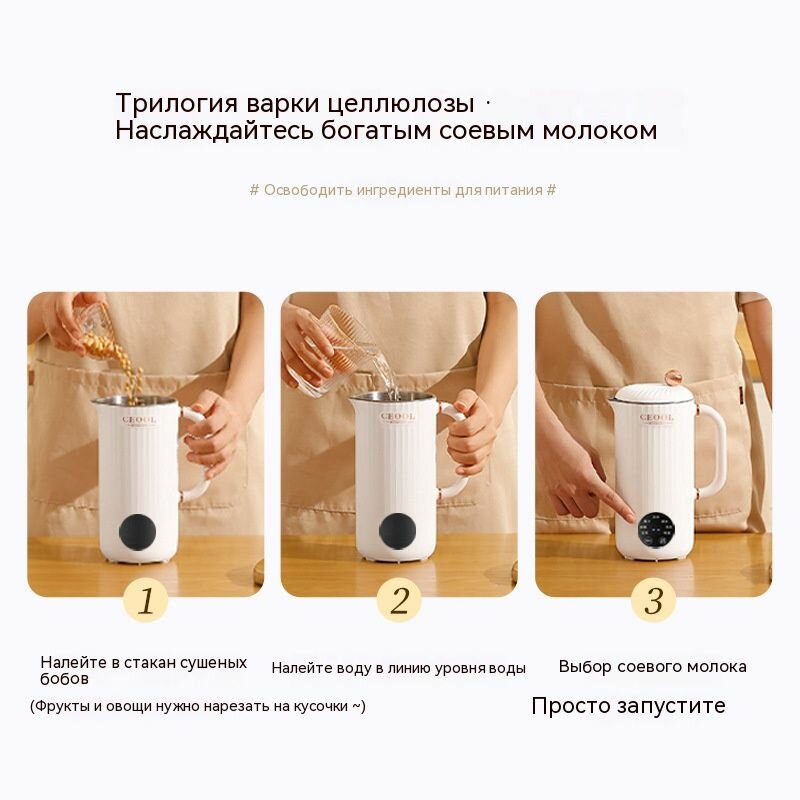 Трилогия варки целлюлозы ·
Наслаждайтесь богатым соевым молоком

# Освободить ингредиенты для питания #

CEOOL

CEOOL

CEOOL

1

2

3

Налейте в стакан сушеных бобов

(Фрукты и овощи нужно нарезать на кусочки ~)

Налейте воду в линию уровня воды

Выбор соевого молока

Просто запустите