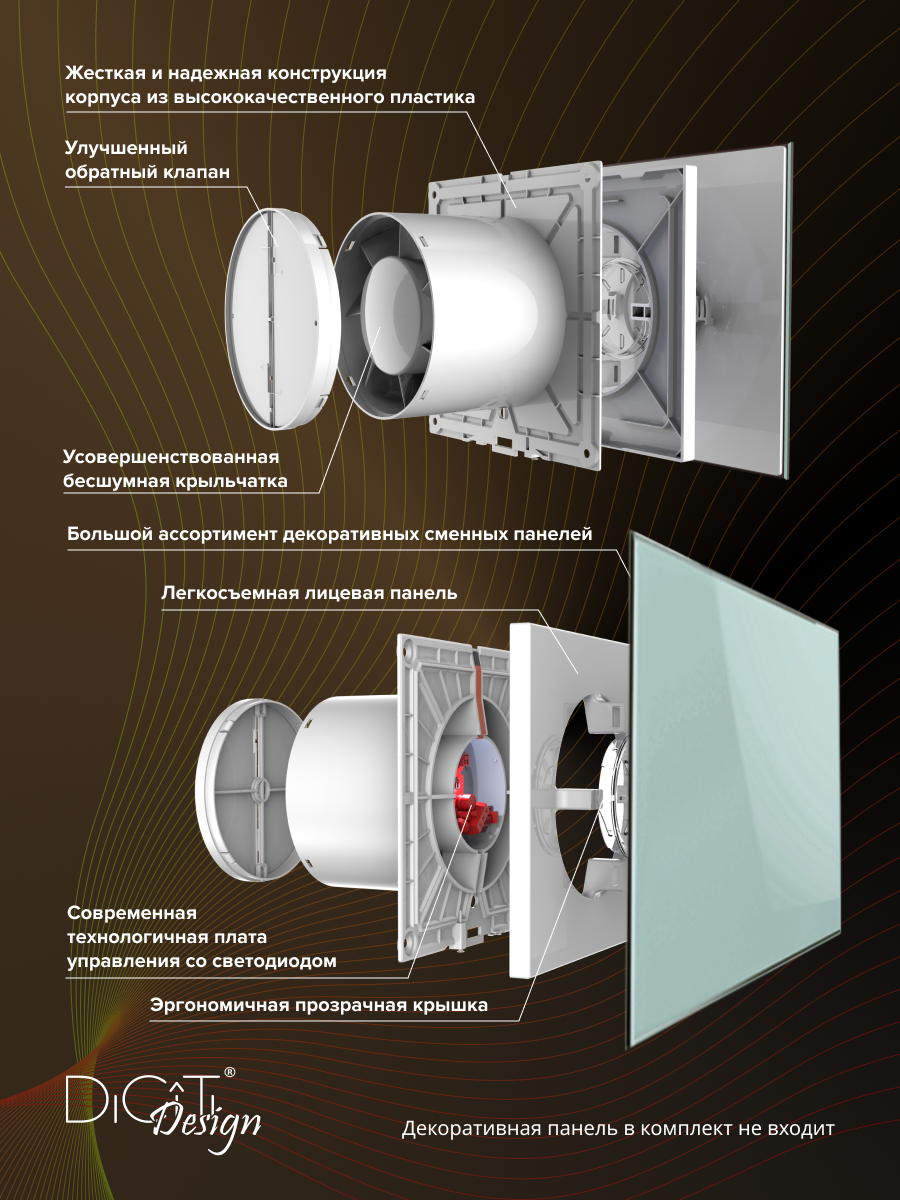 Жесткая и надежная конструкция корпуса из высококачественного пластика

Улучшенный обратный клапан

Усовершенствованная бесшумная крыльчатка

Большой ассортимент декоративных сменных панелей

Легкосъемная лицевая панель

Современная технологичная плата управления со светодиодом

Эргономичная прозрачная крышка

DiCiTi® Design

Декоративная панель в комплект не входит