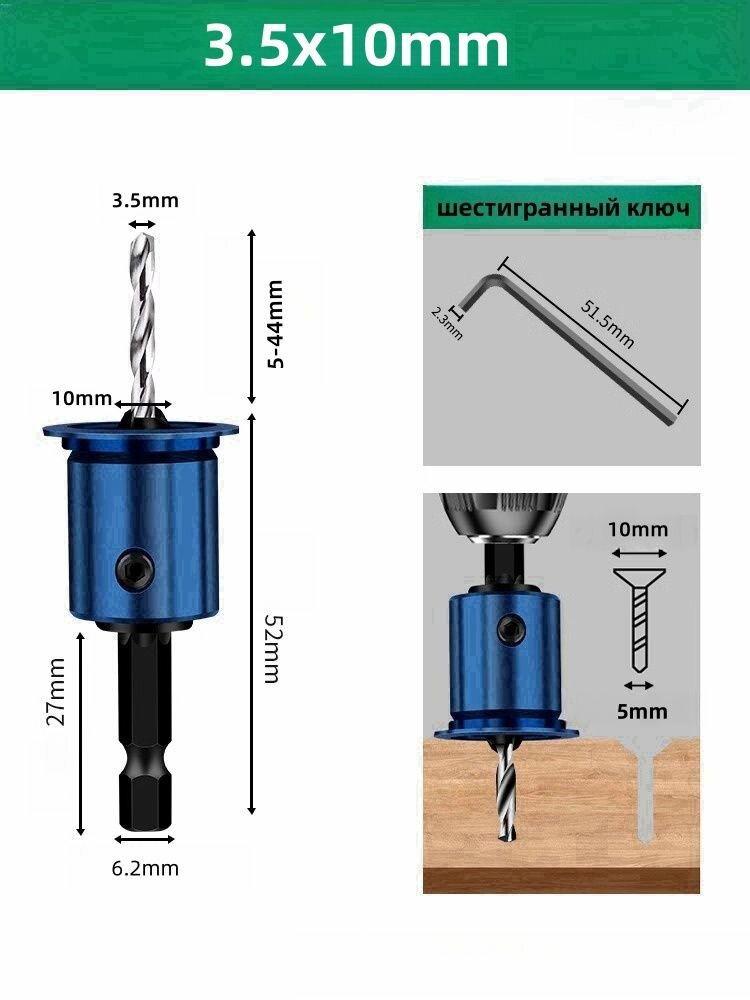 3.5x10mm

3.5mm

5-44mm

10mm

52mm

27mm

6.2mm

шестигранный ключ

2.3mm

51.5mm

10mm

5mm