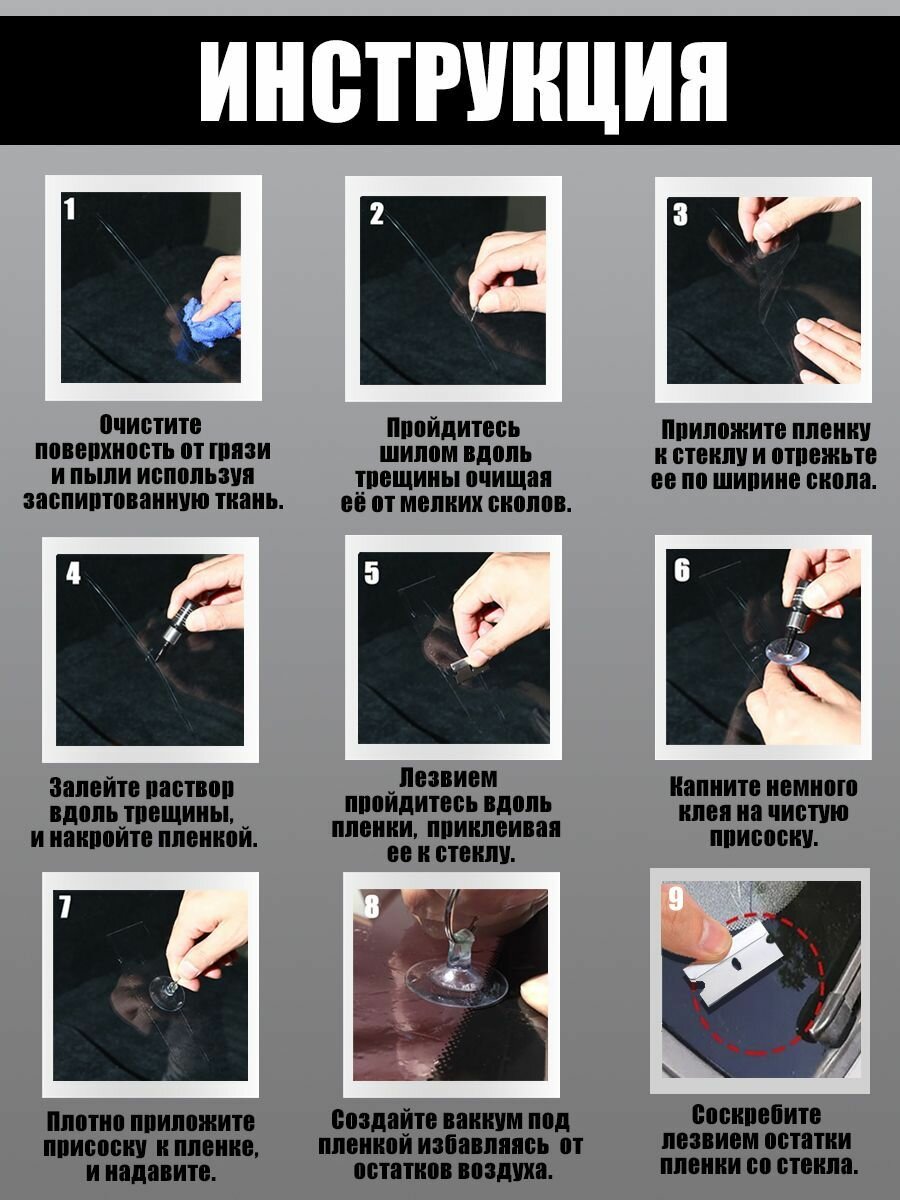 ИНСТРУКЦИЯ

1

Очистите поверхность от грязи и пыли используя заспиртованную ткань.

2

Пройдитесь шилом вдоль трещины очищая её от мелких сколов.

3

Приложите пленку к стеклу и отрежьте ее по ширине скола.

4

Залейте раствор вдоль трещины, и накройте пленкой.

5

Лезвием пройдитесь вдоль пленки, приклеивая ее к стеклу.

6

Капните немного клея на чистую присоску.

7

Плотно приложите присоску к пленке, и надавите.

8

Создайте ваккум под пленкой избавляясь от остатков воздуха.

9

Соскребите лезвием остатки пленки со стекла.