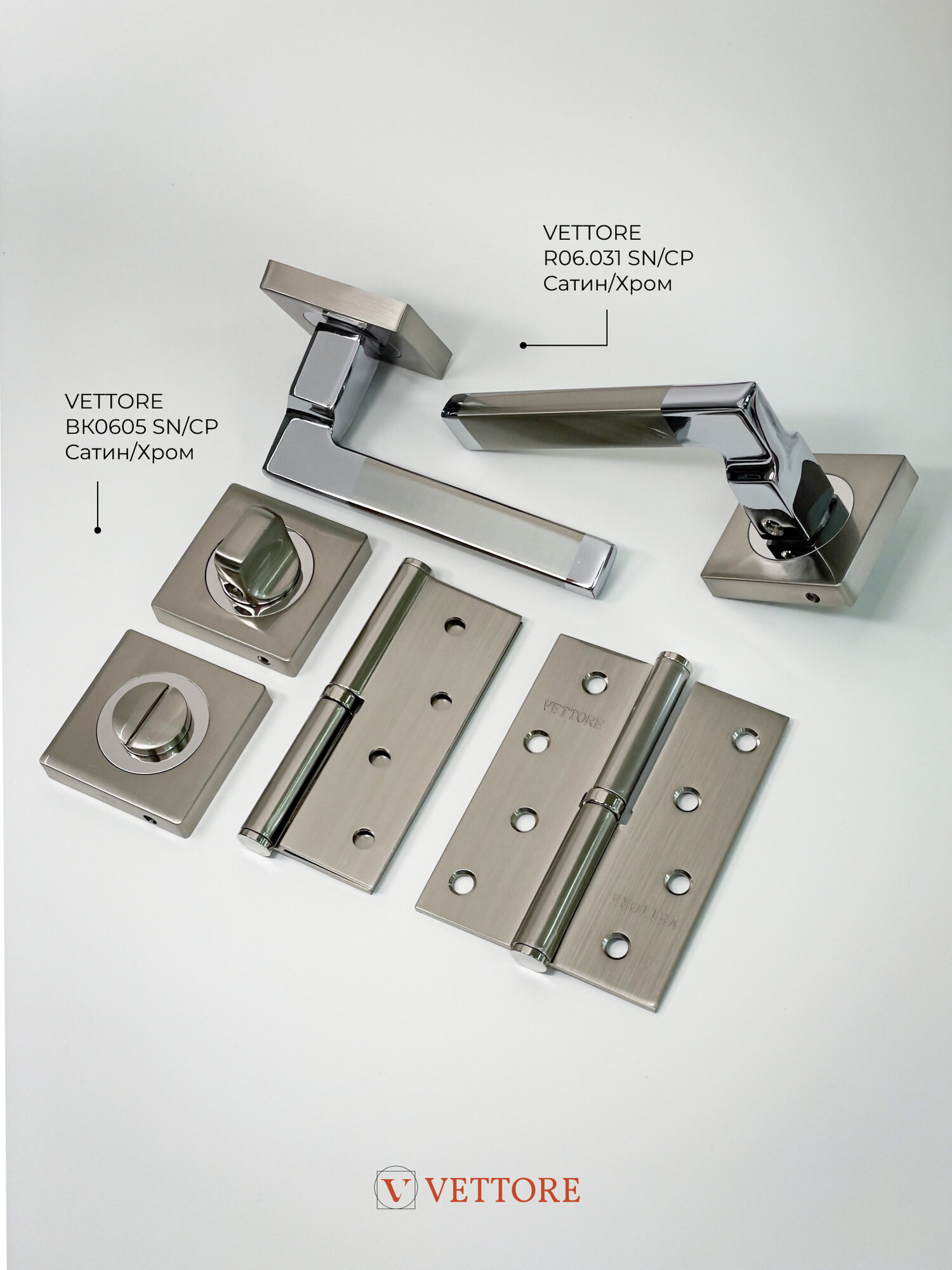 VETTORE
R06.031 SN/CP
Сатин/Хром

VETTORE
BK0605 SN/CP
Сатин/Хром

VETTORE

VETTORE

V VETTORE