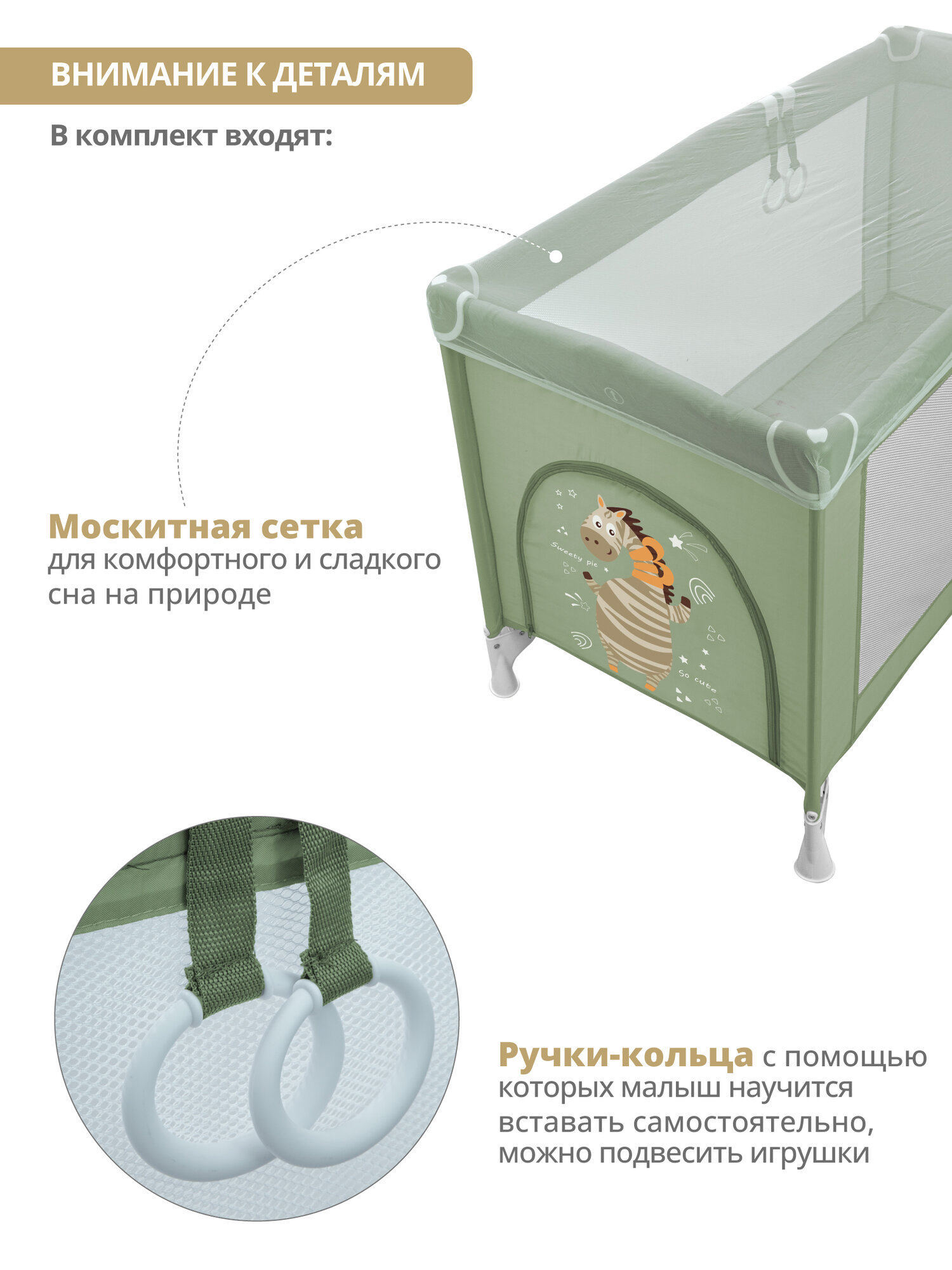 ВНИМАНИЕ К ДЕТАЛЯМ

В комплект входят:

Москитная сетка
для комфортного и сладкого сна на природе

Sweety pie

So cute

Ручки-кольца с помощью которых малыш научится вставать самостоятельно, можно подвесить игрушки