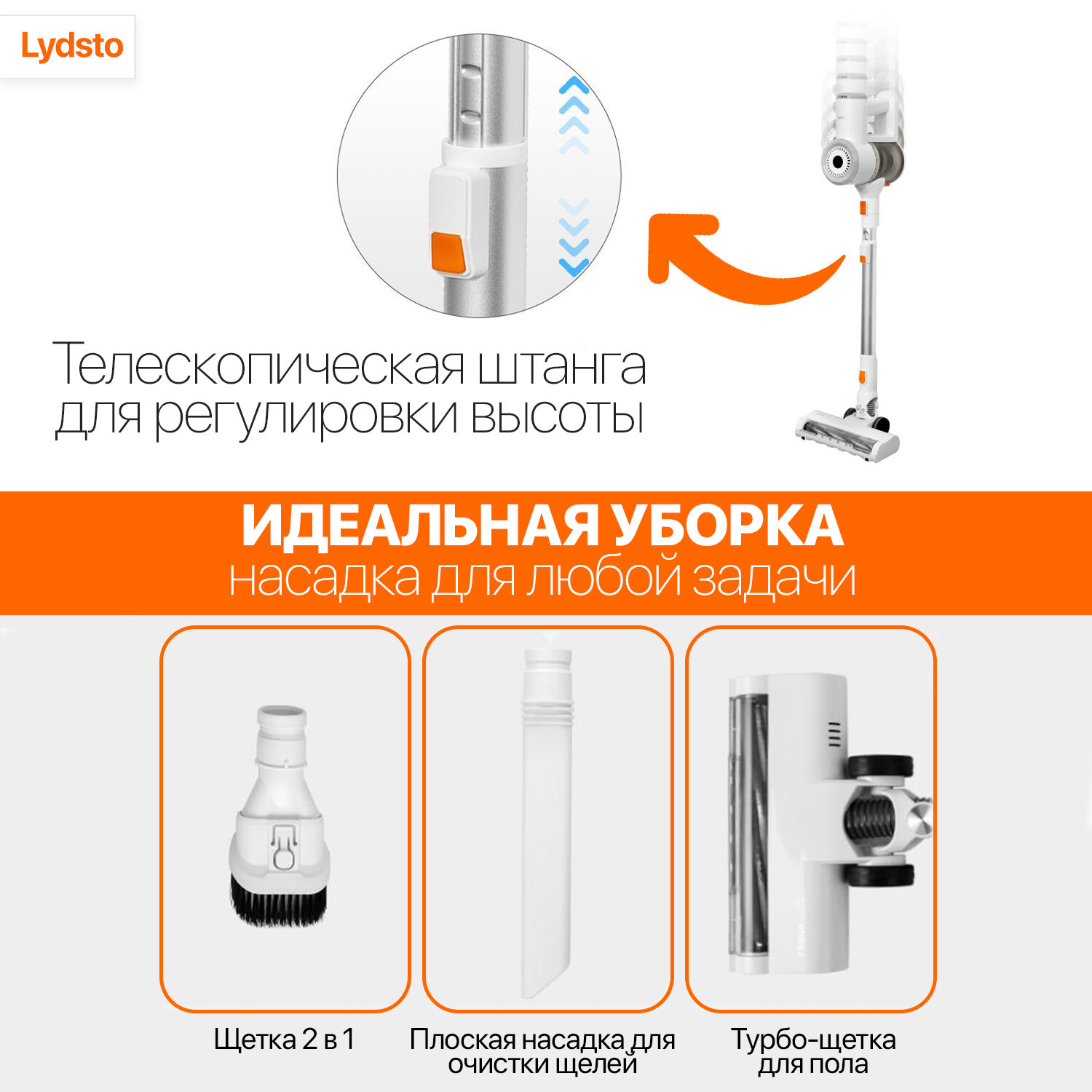 Lydsto

Телескопическая штанга для регулировки высоты

ИДЕАЛЬНАЯ УБОРКА
насадка для любой задачи

Щетка 2 в 1

Плоская насадка для очистки щелей

Турбо-щетка для пола