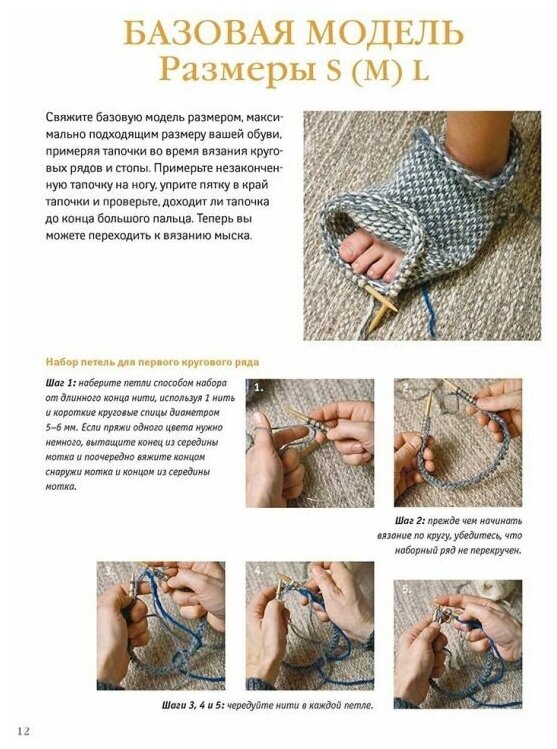 БАЗОВАЯ МОДЕЛЬ
Размеры S (M) L

Свяжите базовую модель размером, максимально подходящим размеру вашей обуви, примеряя тапочки во время вязания круговых рядов и стопы. Примерьте незаконченную тапочку на ногу, уприте пятку в край тапочки и проверьте, доходит ли тапочка до конца большого пальца. Теперь вы можете переходить к вязанию мыска.

Набор петель для первого кругового ряда

Шаг 1: наберите петли способом набора от длинного конца нити, используя 1 нить и короткие круговые спицы диаметром 5–6 мм. Если пряжи одного цвета нужно немного, вытащите конец из середины мотка и поочередно вяжите концом снаружи мотка и концом из середины мотка.

1.

2.

Шаг 2: прежде чем начинать вязание по кругу, убедитесь, что наборный ряд не перекручен.

3.

4.

5.

Шаги 3, 4 и 5: чередуйте нити в каждой петле.

12