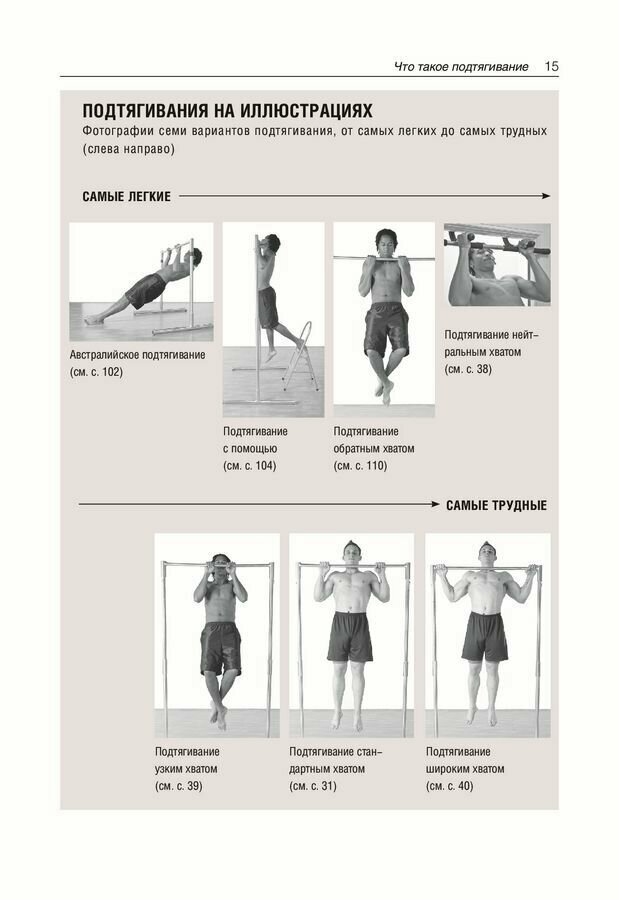 Что такое подтягивание 15

ПОДТЯГИВАНИЯ НА ИЛЛЮСТРАЦИЯХ

Фотографии семи вариантов подтягивания, от самых легких до самых трудных (слева направо)

САМЫЕ ЛЕГКИЕ

Австралийское подтягивание (см. с. 102)

Подтягивание с помощью (см. с. 104)

Подтягивание обратным хватом (см. с. 110)

Подтягивание нейтральным хватом (см. с. 38)

САМЫЕ ТРУДНЫЕ

Подтягивание узким хватом (см. с. 39)

Подтягивание стандартным хватом (см. с. 31)

Подтягивание широким хватом (см. с. 40)