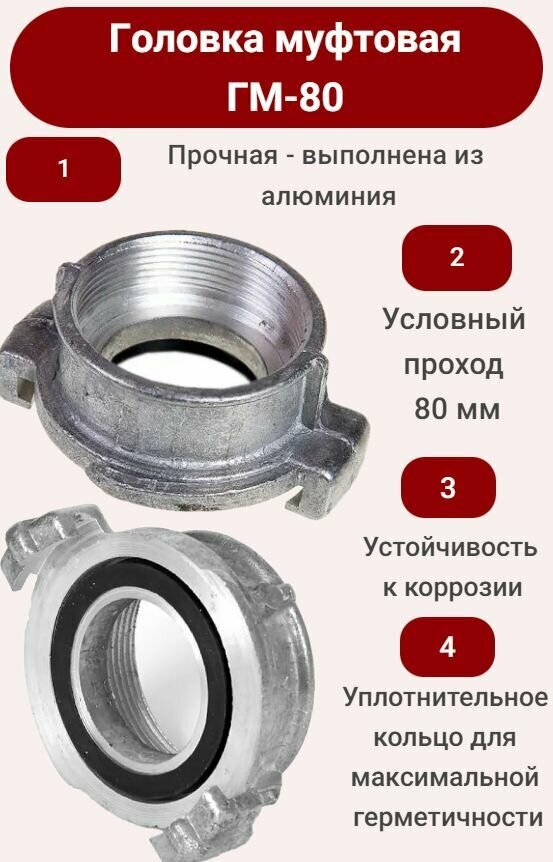 Головка муфтовая ГМ-80

1

Прочная - выполнена из алюминия

2

Условный проход 80 мм

3

Устойчивость к коррозии

4

Уплотнительное кольцо для максимальной герметичности