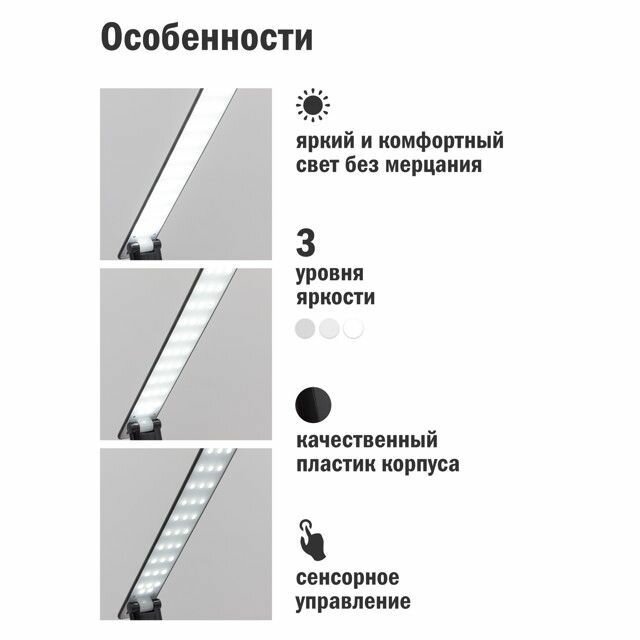 Особенности

яркий и комфортный свет без мерцания

3
уровня яркости

качественный пластик корпуса

сенсорное управление