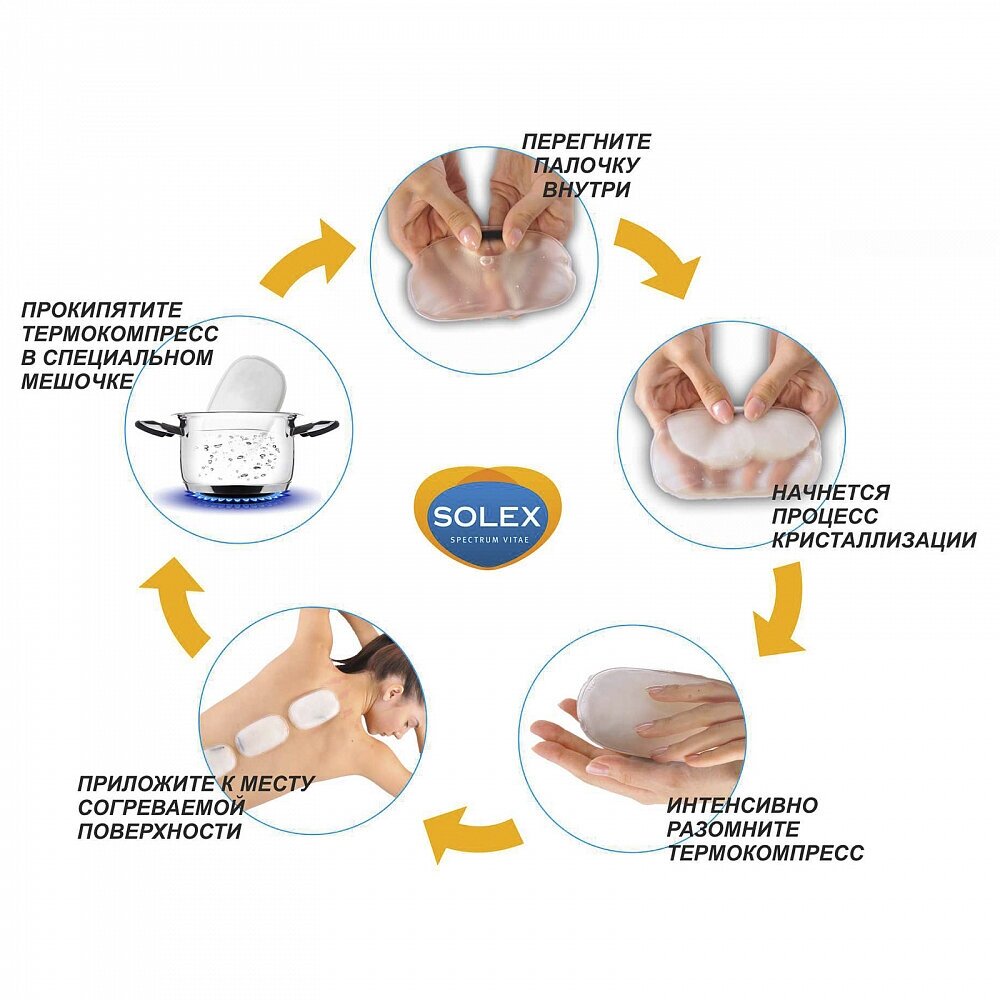 ПЕРЕГНИТЕ ПАЛОЧКУ ВНУТРИ

НАЧНЕТСЯ ПРОЦЕСС КРИСТАЛЛИЗАЦИИ

ИНТЕНСИВНО РАЗОМНИТЕ ТЕРМОКОМПРЕСС

ПРИЛОЖИТЕ К МЕСТУ СОГРЕВАЕМОЙ ПОВЕРХНОСТИ

ПРОКИПЯТИТЕ ТЕРМОКОМПРЕСС В СПЕЦИАЛЬНОМ МЕШОЧКЕ

SOLEX
SPECTRUM VITAE