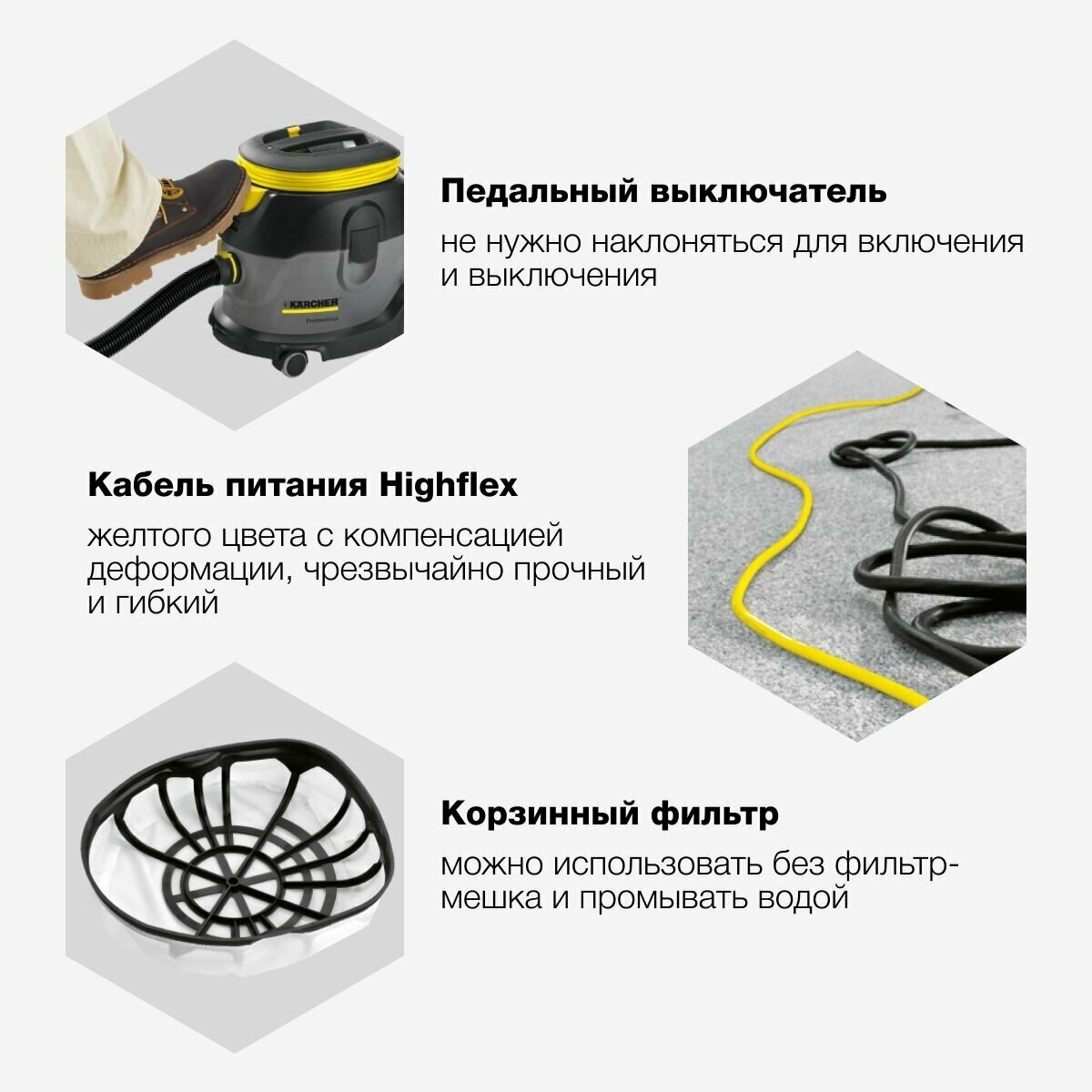 KÄRCHER
Professional

Педальный выключатель

не нужно наклоняться для включения и выключения

Кабель питания Highflex

желтого цвета с компенсацией деформации, чрезвычайно прочный и гибкий

Корзинный фильтр

можно использовать без фильтр-мешка и промывать водой