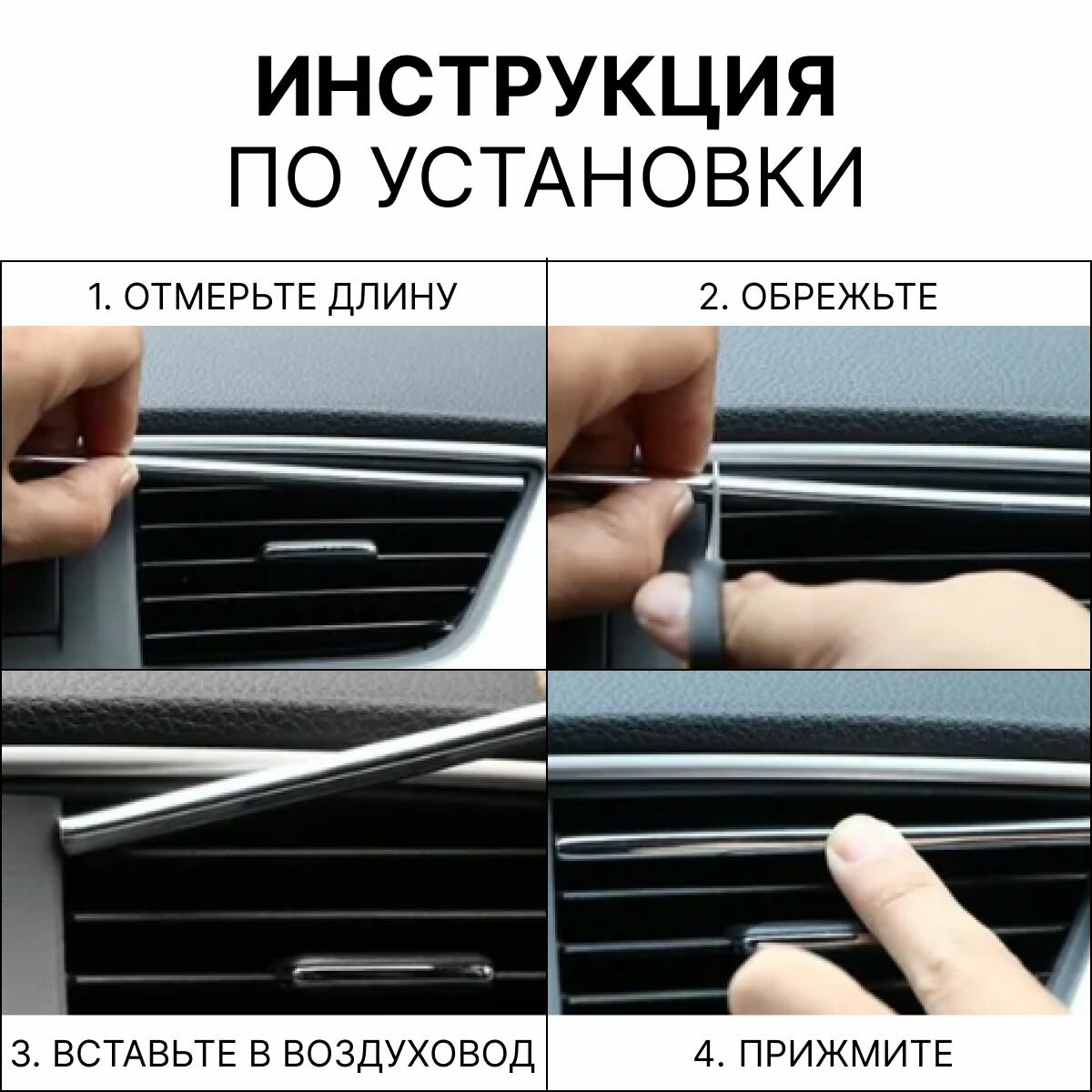 ИНСТРУКЦИЯ
ПО УСТАНОВКИ

1. ОТМЕРЬТЕ ДЛИНУ

2. ОБРЕЖЬТЕ

3. ВСТАВЬТЕ В ВОЗДУХОВОД

4. ПРИЖМИТЕ