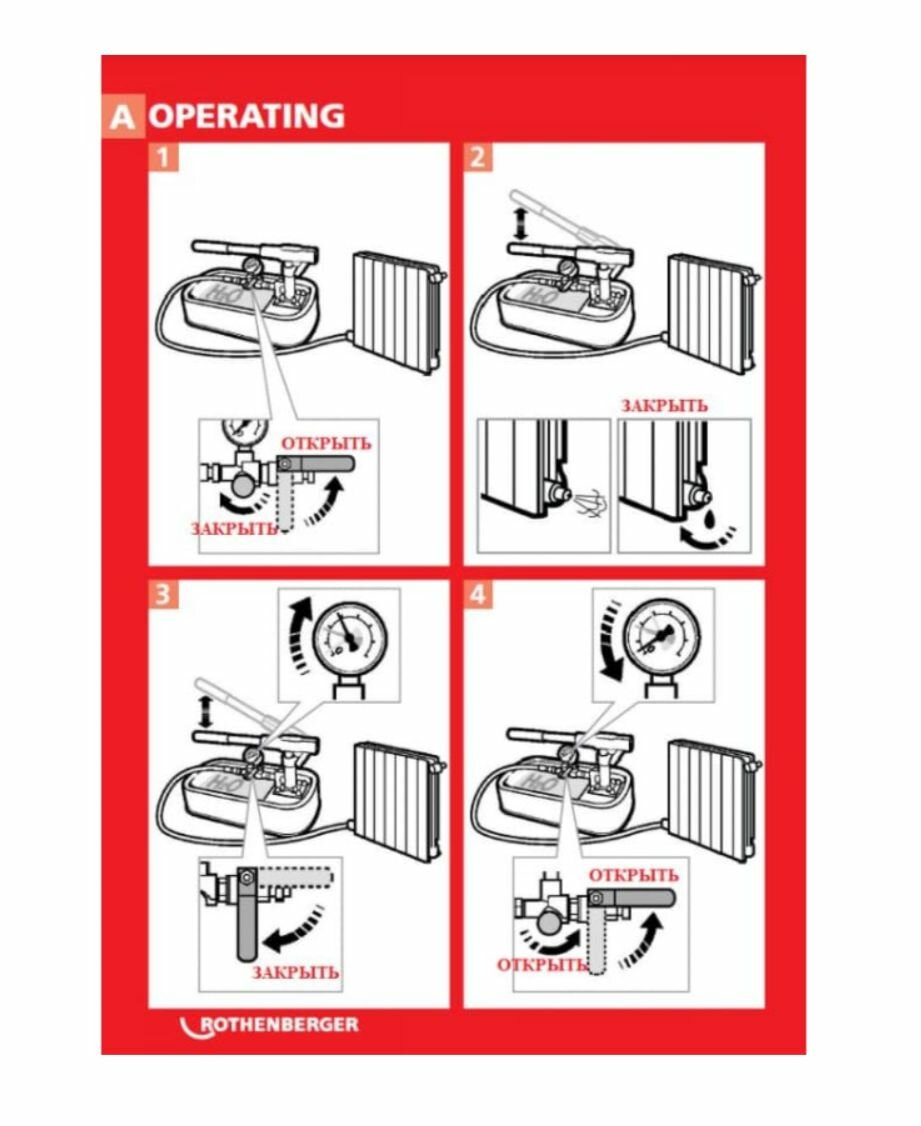 A OPERATING

1

$H_2O$

ОТКРЫТЬ

ЗАКРЫТЬ

2

$H_2O$

ЗАКРЫТЬ

3

$H_2O$

ЗАКРЫТЬ

4

$H_2O$

ОТКРЫТЬ

ОТКРЫТЬ

ROTHENBERGER