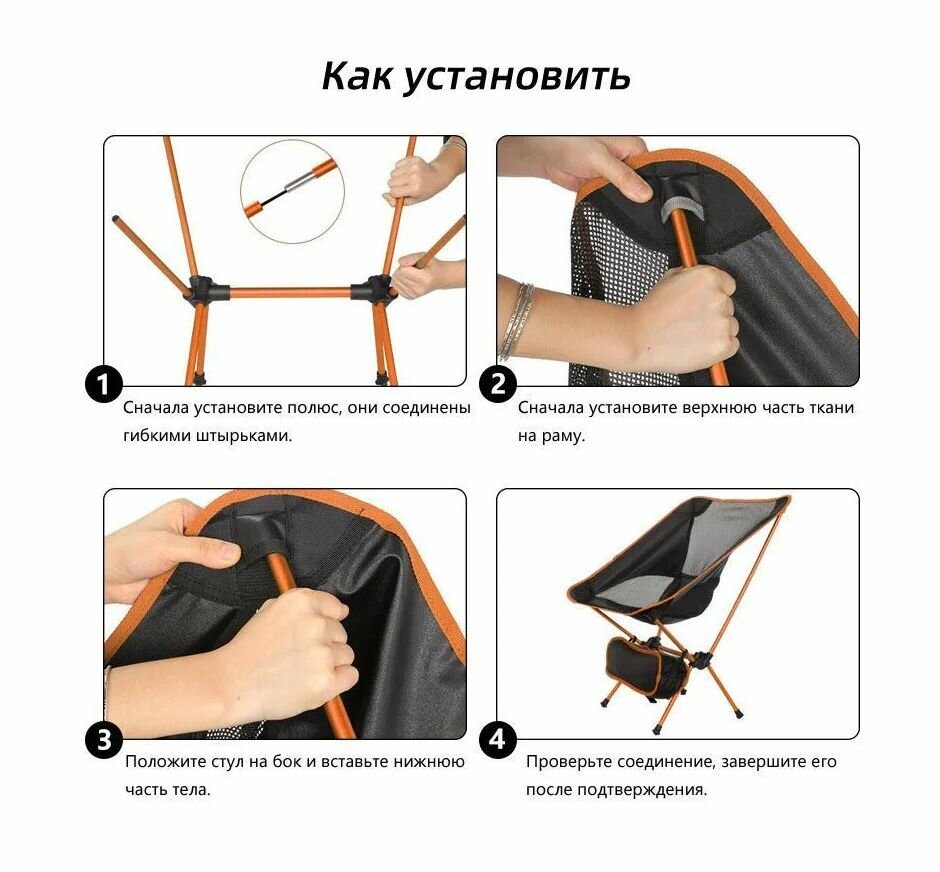 Как установить

1
Сначала установите полюс, они соединены гибкими штырьками.

2
Сначала установите верхнюю часть ткани на раму.

3
Положите стул на бок и вставьте нижнюю часть тела.

4
Проверьте соединение, завершите его после подтверждения.