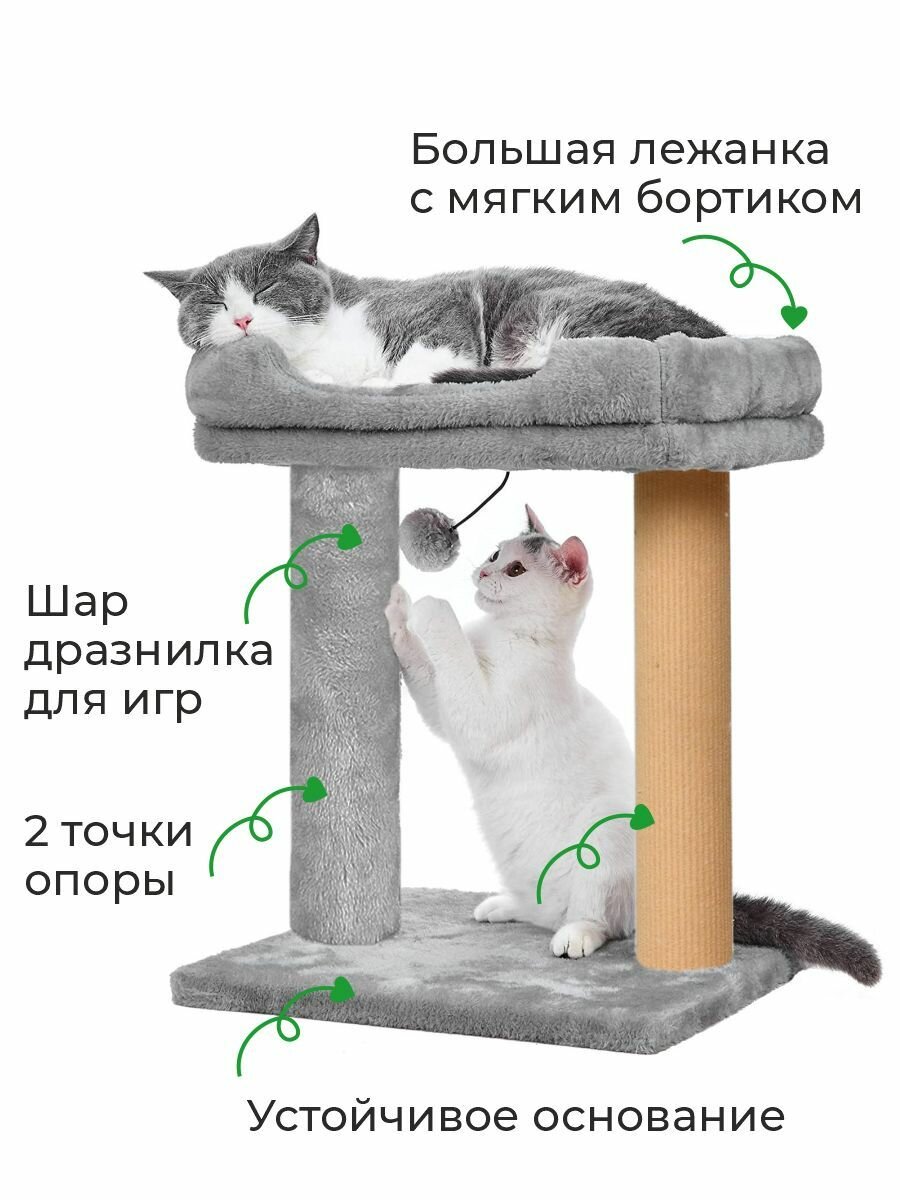 Большая лежанка с мягким бортиком

Шар дразнилка для игр

2 точки опоры

Устойчивое основание