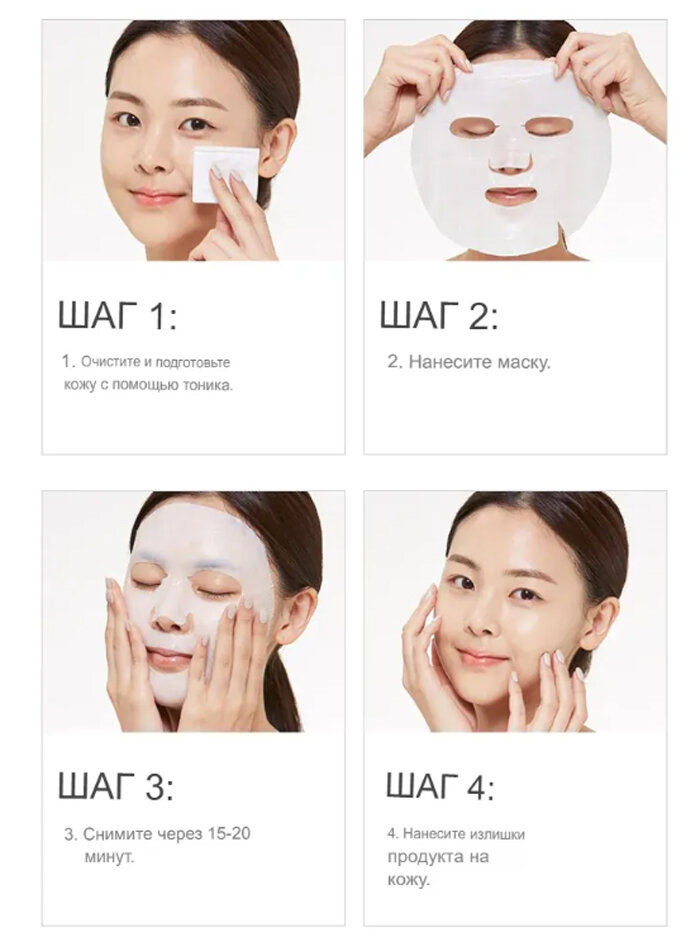 ШАГ 1:

1. Очистите и подготовьте кожу с помощью тоника.

ШАГ 2:

2. Нанесите маску.

ШАГ 3:

3. Снимите через 15-20 минут.

ШАГ 4:

4. Нанесите излишки продукта на кожу.