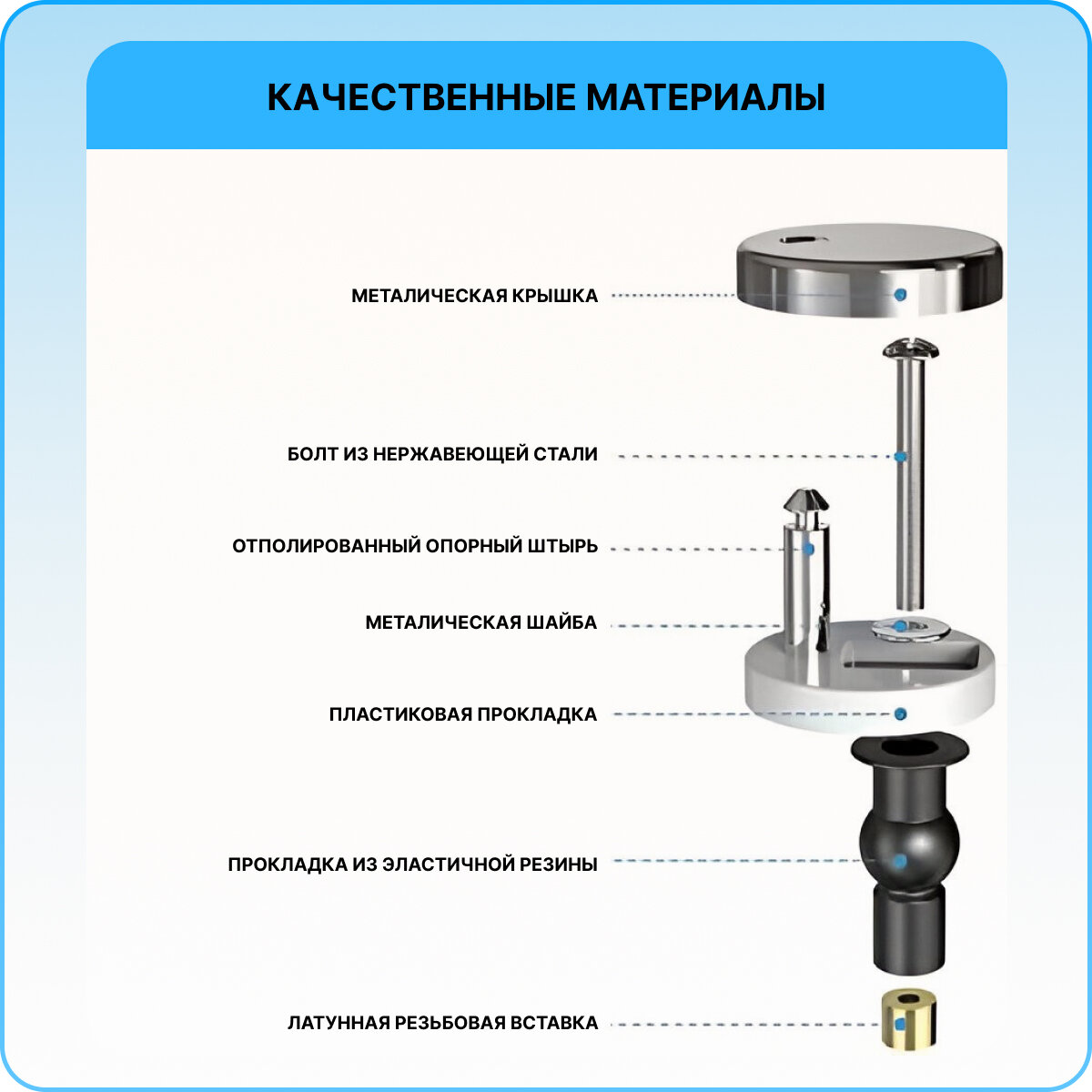 КАЧЕСТВЕННЫЕ МАТЕРИАЛЫ

МЕТАЛИЧЕСКАЯ КРЫШКА

БОЛТ ИЗ НЕРЖАВЕЮЩЕЙ СТАЛИ

ОТПОЛИРОВАННЫЙ ОПОРНЫЙ ШТЫРЬ

МЕТАЛИЧЕСКАЯ ШАЙБА

ПЛАСТИКОВАЯ ПРОКЛАДКА

ПРОКЛАДКА ИЗ ЭЛАСТИЧНОЙ РЕЗИНЫ

ЛАТУННАЯ РЕЗЬБОВАЯ ВСТАВКА