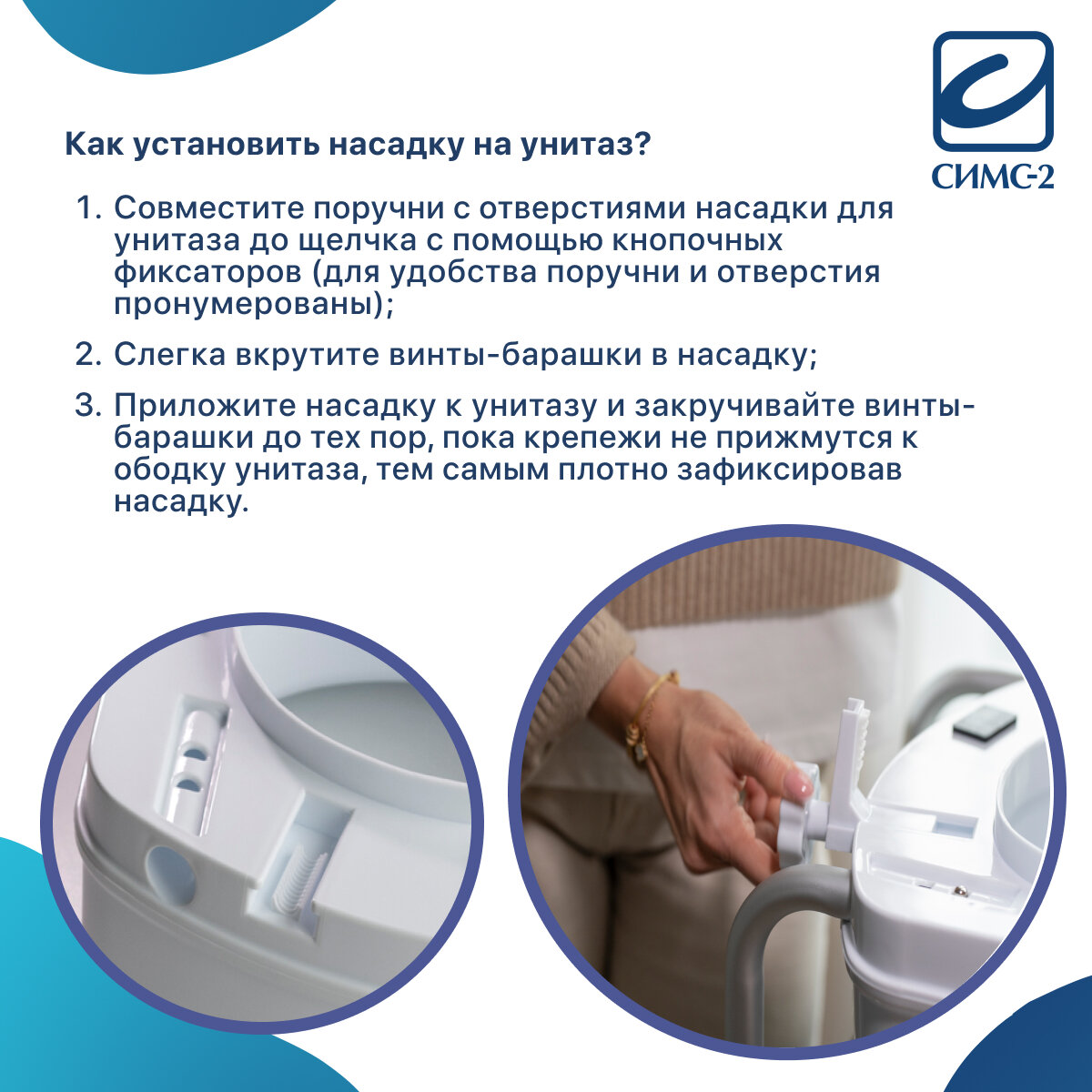 СИМС-2

Как установить насадку на унитаз?

1. Совместите поручни с отверстиями насадки для унитаза до щелчка с помощью кнопочных фиксаторов (для удобства поручни и отверстия пронумерованы);

2. Слегка вкрутите винты-барашки в насадку;

3. Приложите насадку к унитазу и закручивайте винты-барашки до тех пор, пока крепежи не прижмутся к ободку унитаза, тем самым плотно зафиксировав насадку.