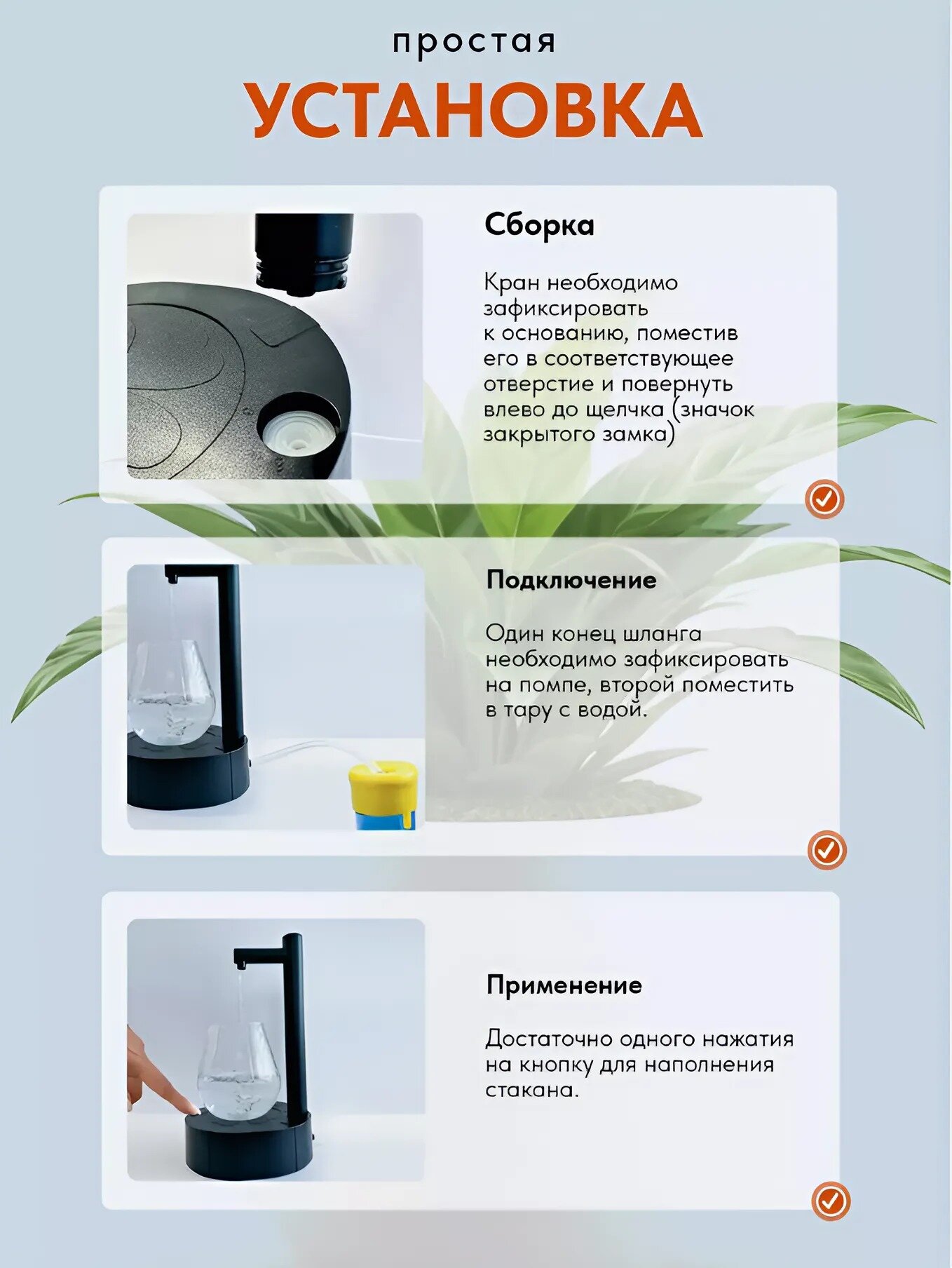 простая

УСТАНОВКА

Сборка

Кран необходимо зафиксировать к основанию, поместив его в соответствующее отверстие и повернуть влево до щелчка (значок закрытого замка)

Подключение

Один конец шланга необходимо зафиксировать на помпе, второй поместить в тару с водой.

Применение

Достаточно одного нажатия на кнопку для наполнения стакана.