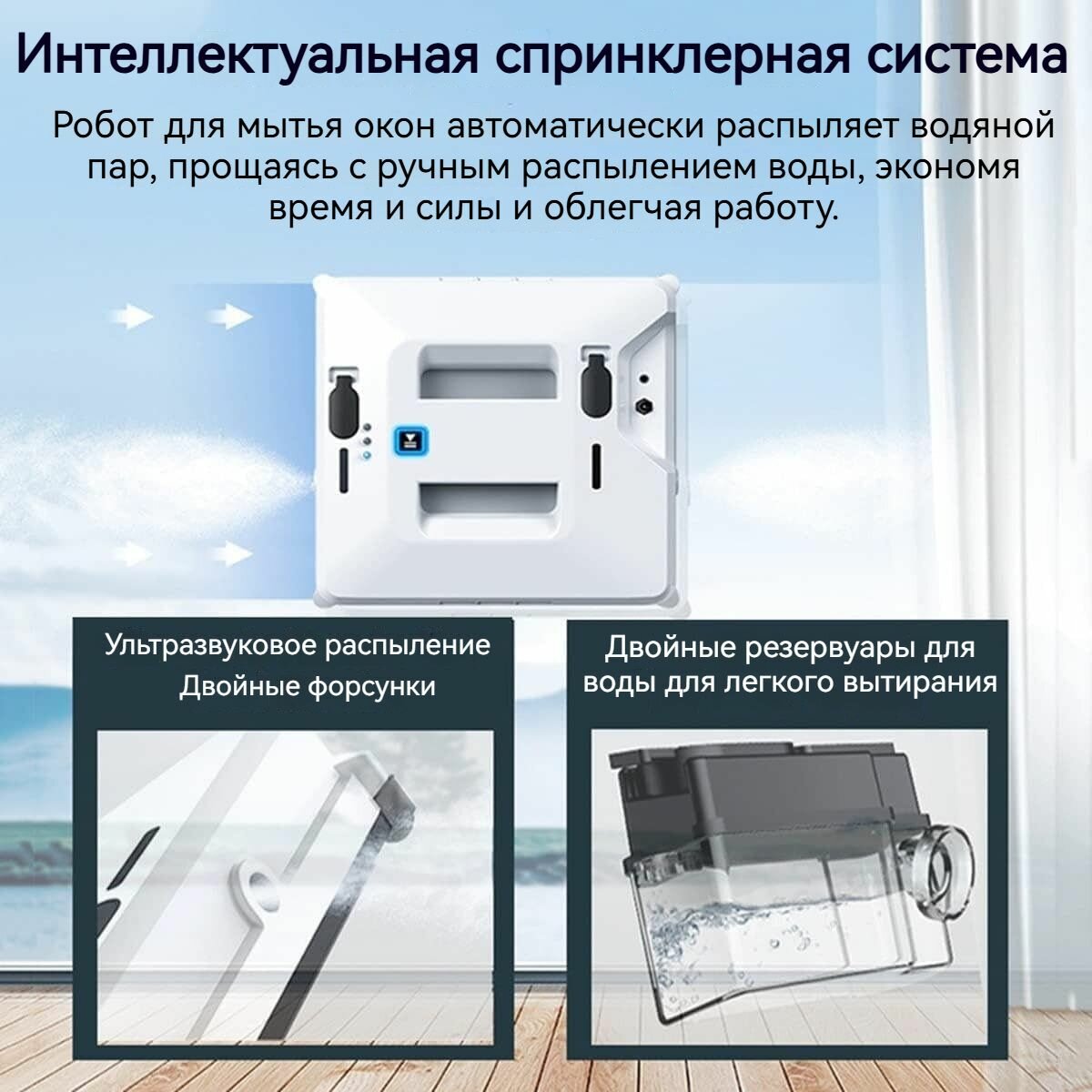 Интеллектуальная спринклерная система

Робот для мытья окон автоматически распыляет водяной пар, прощаясь с ручным распылением воды, экономя время и силы и облегчая работу.

Ультразвуковое распыление
Двойные форсунки

Двойные резервуары для воды для легкого вытирания