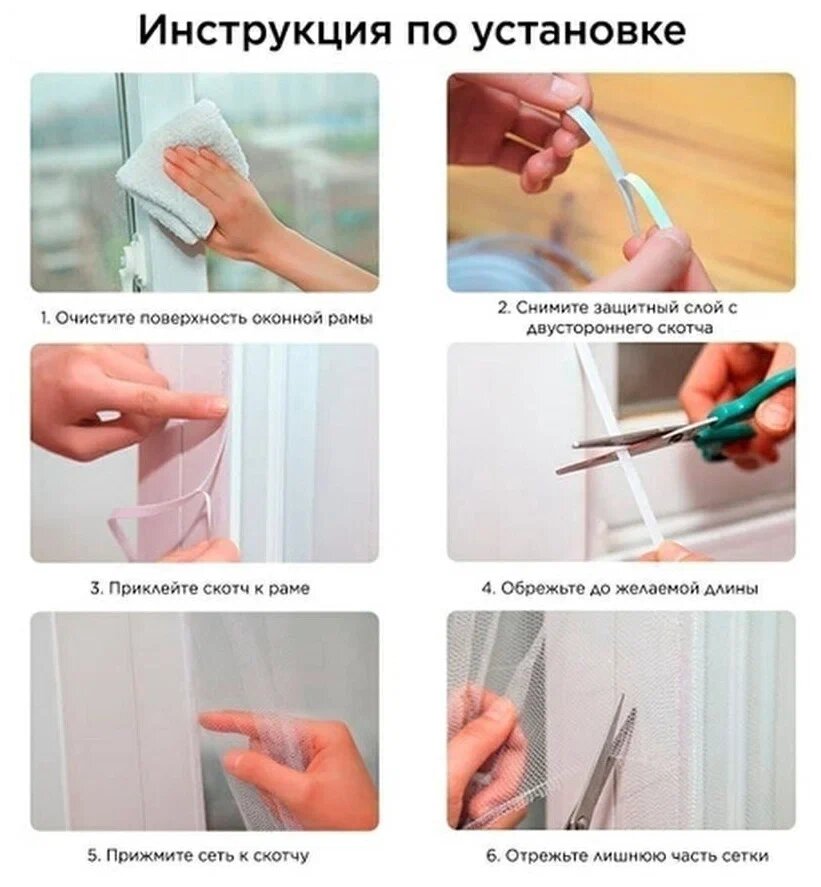 Инструкция по установке

1. Очистите поверхность оконной рамы

2. Снимите защитный слой с двустороннего скотча

3. Приклейте скотч к раме

4. Обрежьте до желаемой длины

5. Прижмите сеть к скотчу

6. Отрежьте лишнюю часть сетки