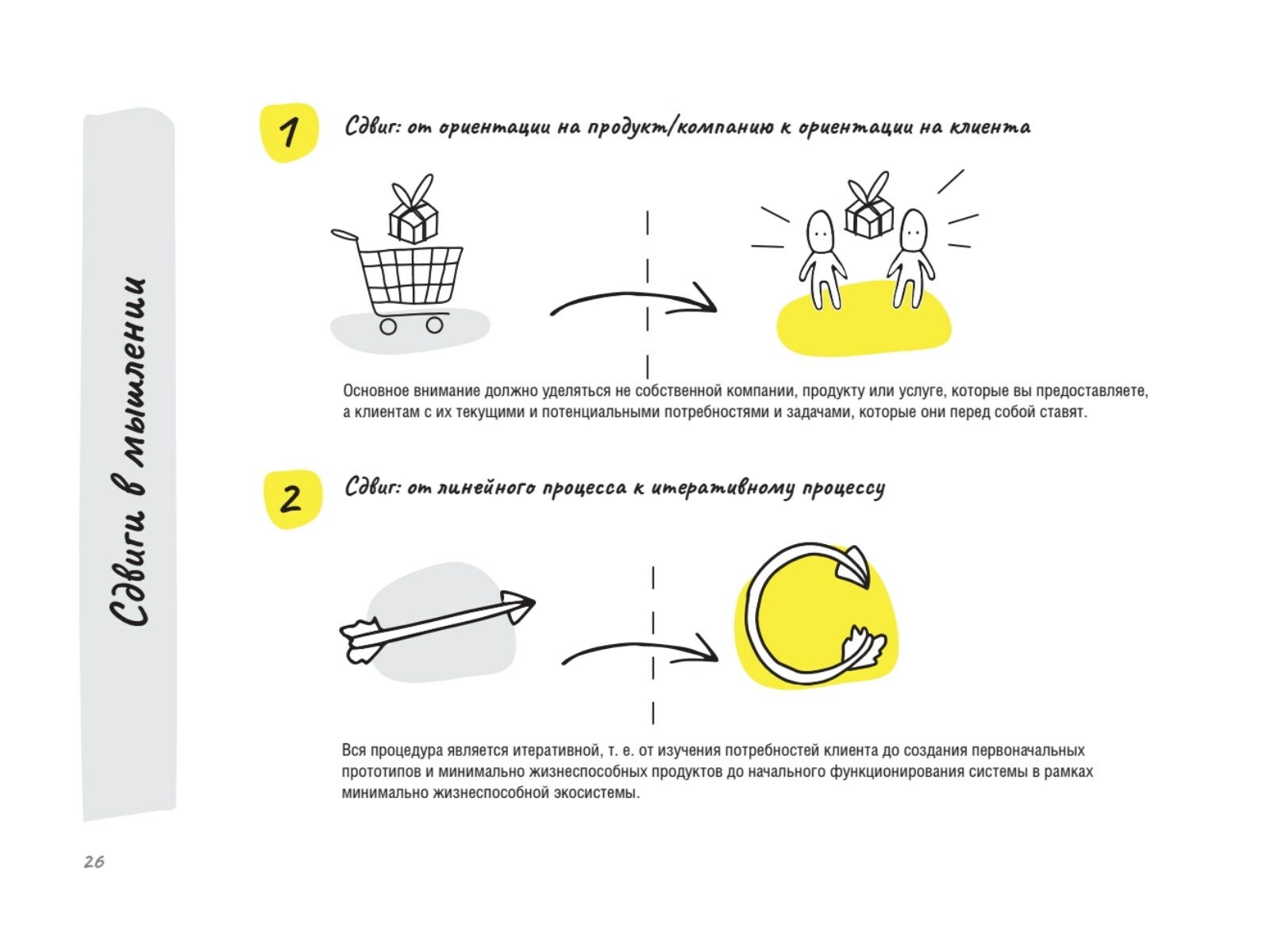 Сдвиги в мышлении

1 Сдвиг: от ориентации на продукт/компанию к ориентации на клиента

Основное внимание должно уделяться не собственной компании, продукту или услуге, которые вы предоставляете, а клиентам с их текущими и потенциальными потребностями и задачами, которые они перед собой ставят.

2 Сдвиг: от линейного процесса к итеративному процессу

Вся процедура является итеративной, т. е. от изучения потребностей клиента до создания первоначальных прототипов и минимально жизнеспособных продуктов до начального функционирования системы в рамках минимально жизнеспособной экосистемы.

26