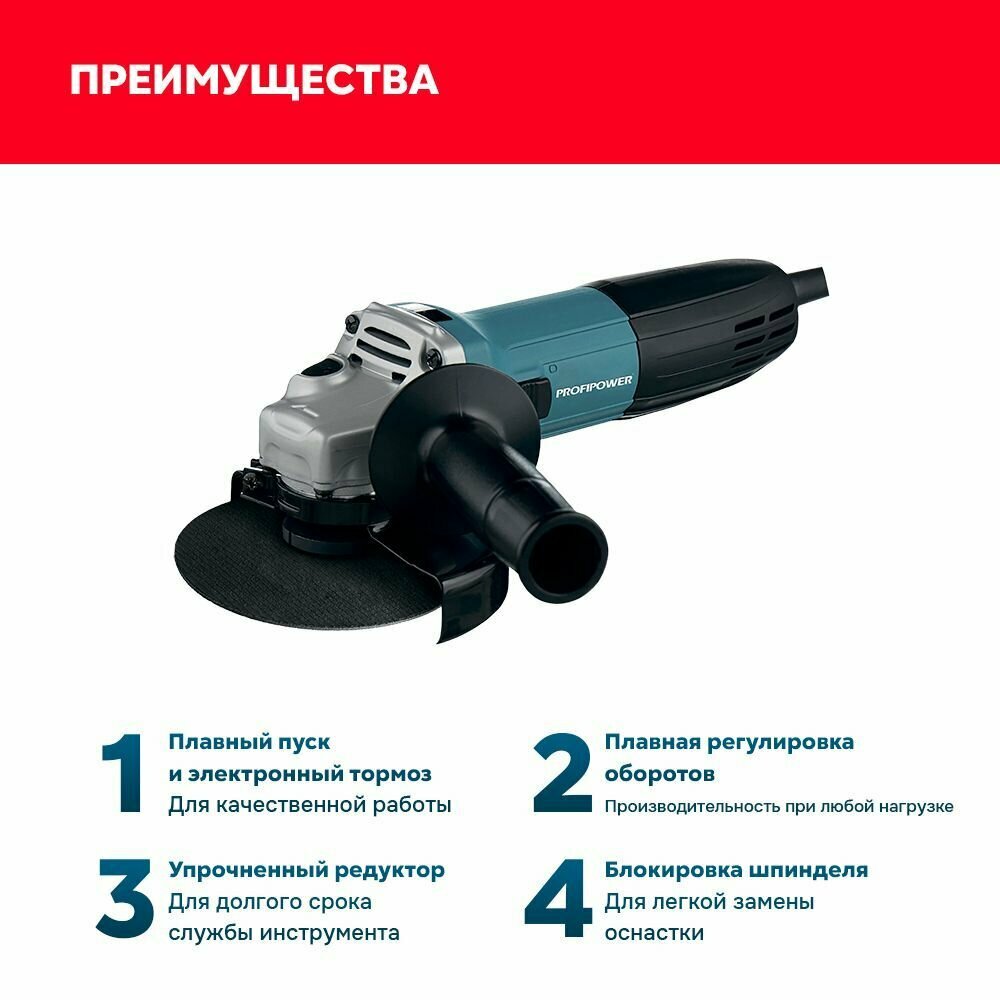 ПРЕИМУЩЕСТВА

PROFIPOWER

1
Плавный пуск
и электронный тормоз
Для качественной работы

2
Плавная регулировка
оборотов
Производительность при любой нагрузке

3
Упрочненный редуктор
Для долгого срока
службы инструмента

4
Блокировка шпинделя
Для легкой замены
оснастки