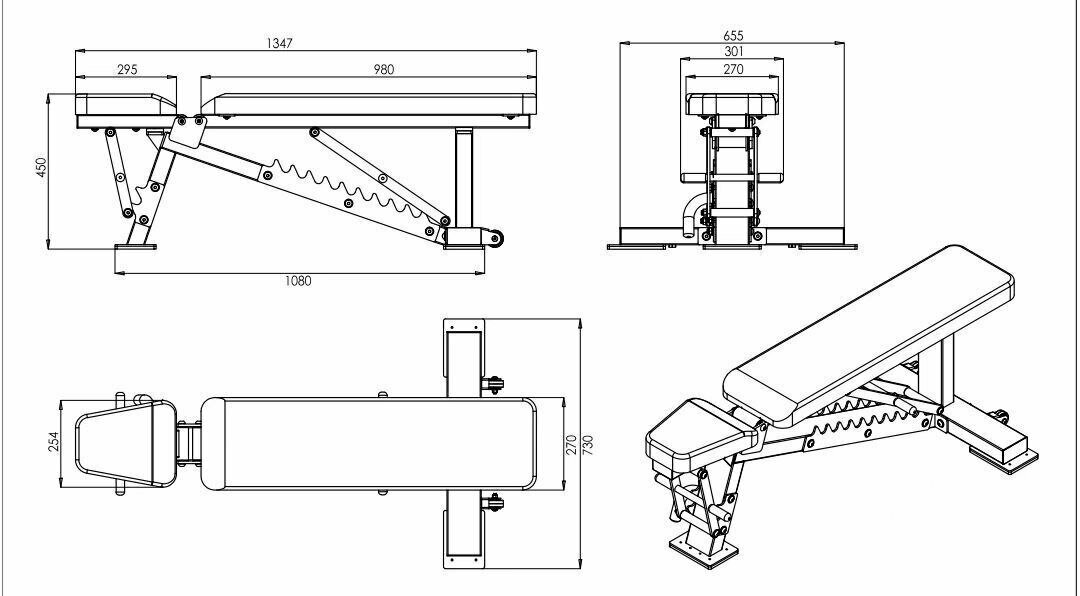 1347
295
980
450
1080
655
301
270
254
270
730