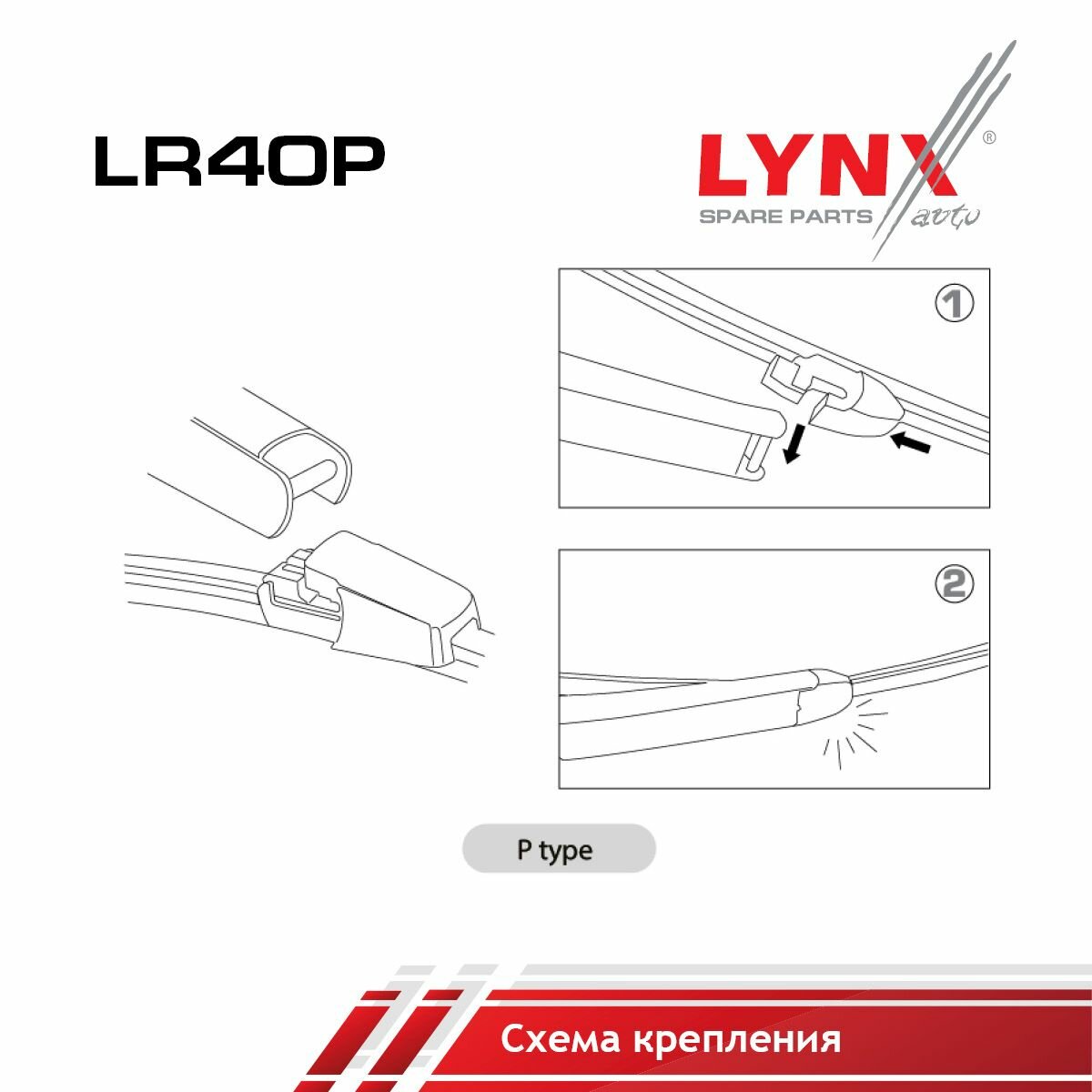 LR40P

LYNX®
SPARE PARTS auto

1

2

P type

Схема крепления