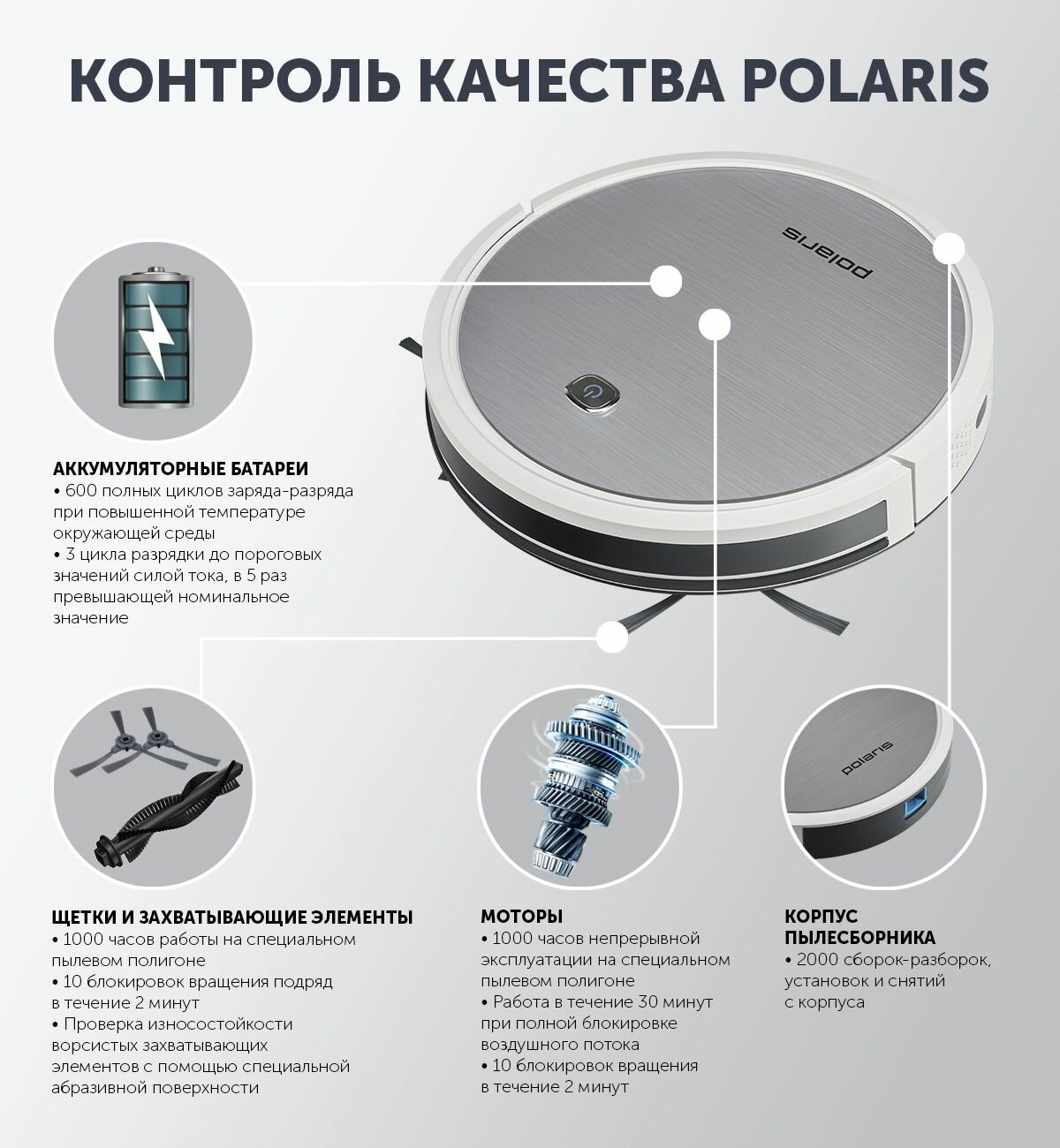 КОНТРОЛЬ КАЧЕСТВА POLARIS

polaris

АККУМУЛЯТОРНЫЕ БАТАРЕИ
• 600 полных циклов заряда-разряда при повышенной температуре окружающей среды
• 3 цикла разрядки до пороговых значений силой тока, в 5 раз превышающей номинальное значение

polaris

ЩЕТКИ И ЗАХВАТЫВАЮЩИЕ ЭЛЕМЕНТЫ
• 1000 часов работы на специальном пылевом полигоне
• 10 блокировок вращения подряд в течение 2 минут
• Проверка износостойкости ворсистых захватывающих элементов с помощью специальной абразивной поверхности

МОТОРЫ
• 1000 часов непрерывной эксплуатации на специальном пылевом полигоне
• Работа в течение 30 минут при полной блокировке воздушного потока
• 10 блокировок вращения в течение 2 минут

КОРПУС ПЫЛЕСБОРНИКА
• 2000 сборок-разборок, установок и снятий с корпуса