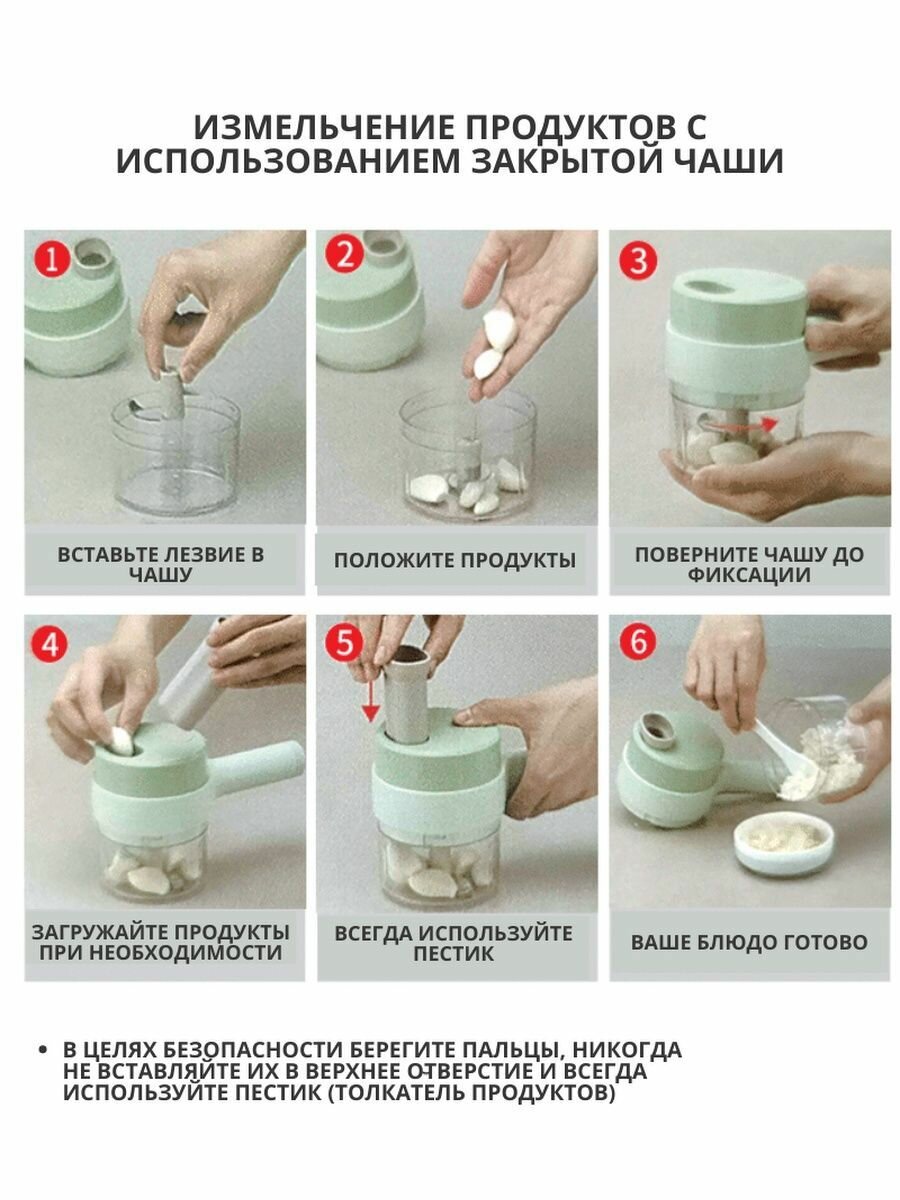 ИЗМЕЛЬЧЕНИЕ ПРОДУКТОВ С ИСПОЛЬЗОВАНИЕМ ЗАКРЫТОЙ ЧАШИ

1

ВСТАВЬТЕ ЛЕЗВИЕ В ЧАШУ

2

ПОЛОЖИТЕ ПРОДУКТЫ

3

ПОВЕРНИТЕ ЧАШУ ДО ФИКСАЦИИ

4

ЗАГРУЖАЙТЕ ПРОДУКТЫ ПРИ НЕОБХОДИМОСТИ

5

ВСЕГДА ИСПОЛЬЗУЙТЕ ПЕСТИК

6

ВАШЕ БЛЮДО ГОТОВО

• В ЦЕЛЯХ БЕЗОПАСНОСТИ БЕРЕГИТЕ ПАЛЬЦЫ, НИКОГДА НЕ ВСТАВЛЯЙТЕ ИХ В ВЕРХНЕЕ ОТВЕРСТИЕ И ВСЕГДА ИСПОЛЬЗУЙТЕ ПЕСТИК (ТОЛКАТЕЛЬ ПРОДУКТОВ)