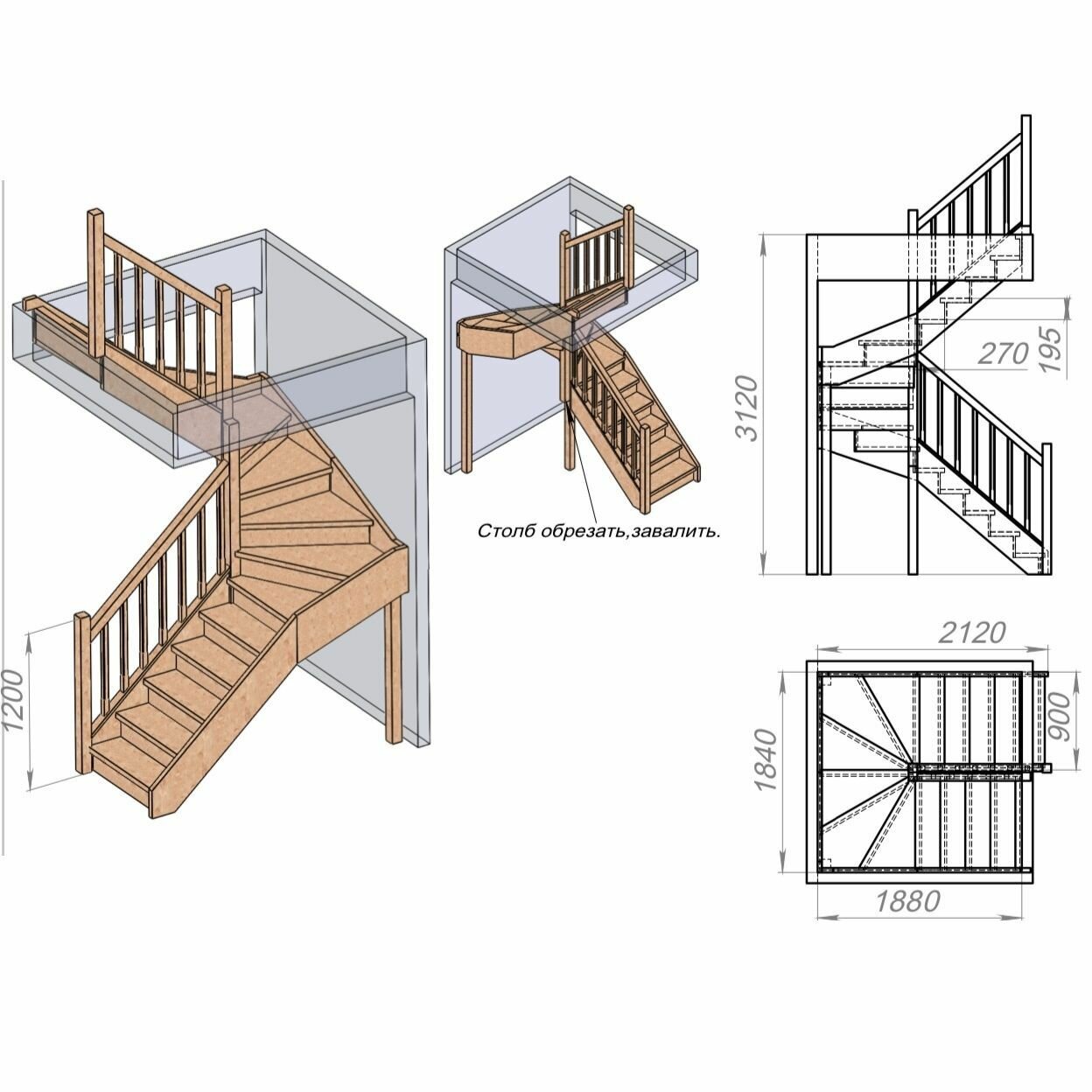 1200

Столб обрезать,завалить.

3120

270

195

2120

900

1840

1880