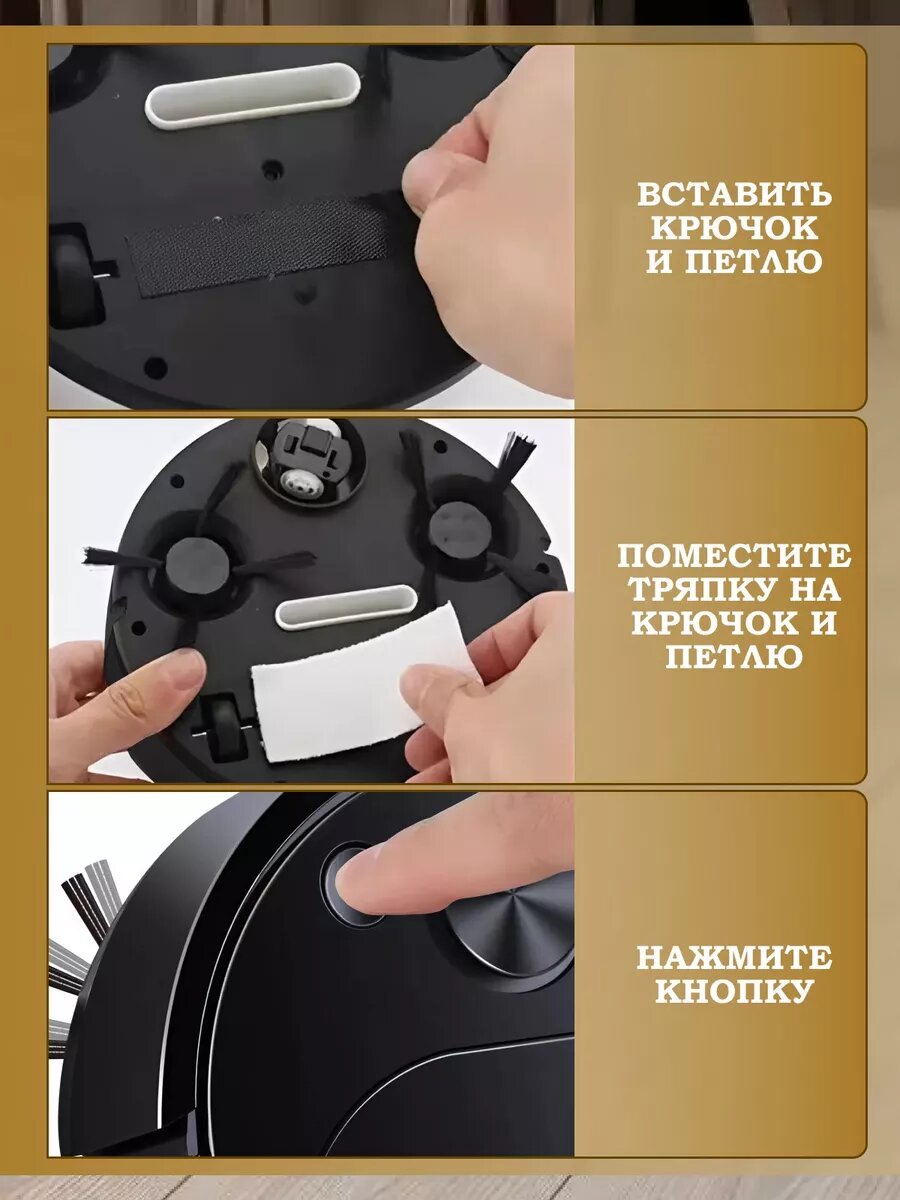 ВСТАВИТЬ КРЮЧОК И ПЕТЛЮ

ПОМЕСТИТЕ ТРЯПКУ НА КРЮЧОК И ПЕТЛЮ

НАЖМИТЕ КНОПКУ