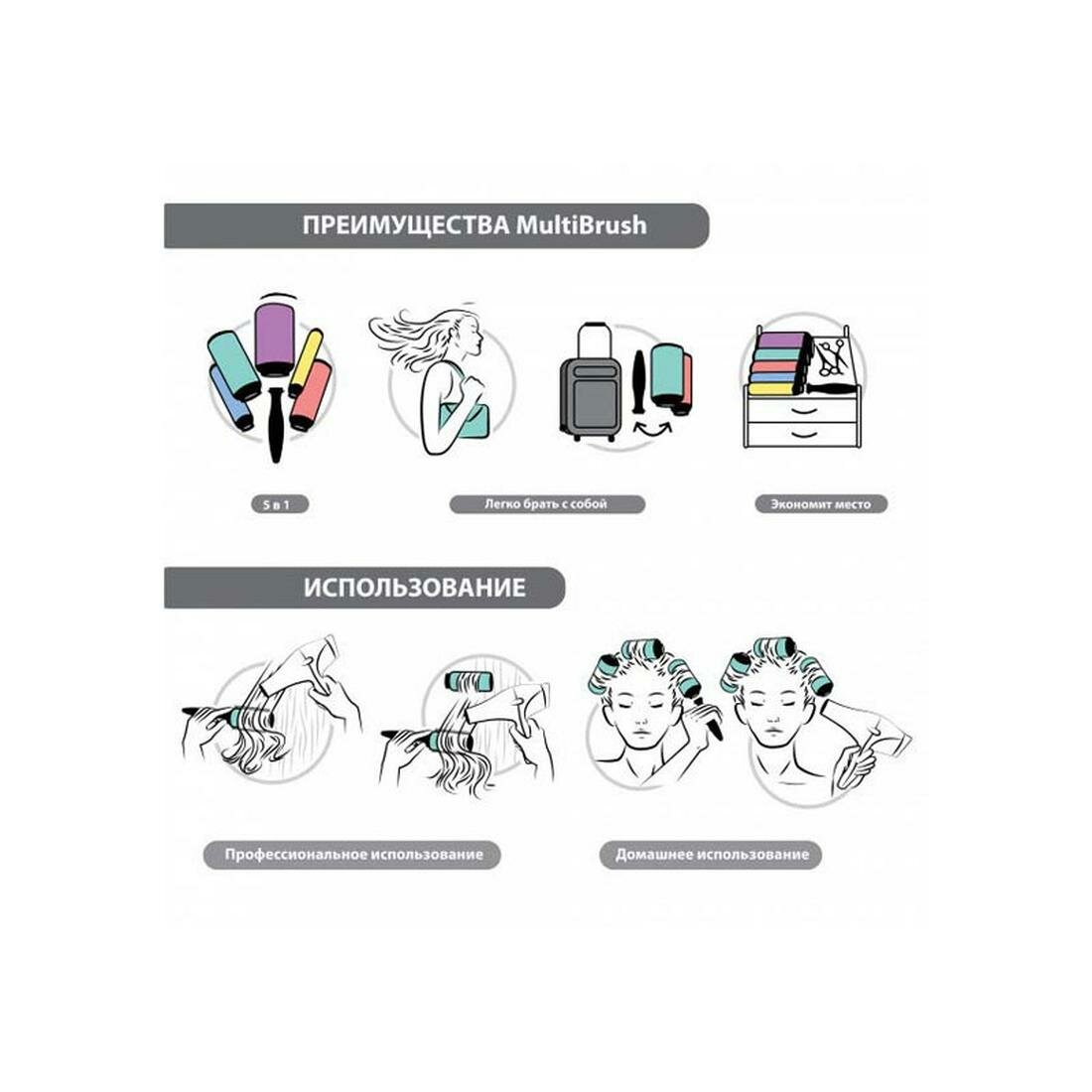 ПРЕИМУЩЕСТВА MultiBrush

5 в 1

Легко брать с собой

Экономит место

ИСПОЛЬЗОВАНИЕ

Профессиональное использование

Домашнее использование