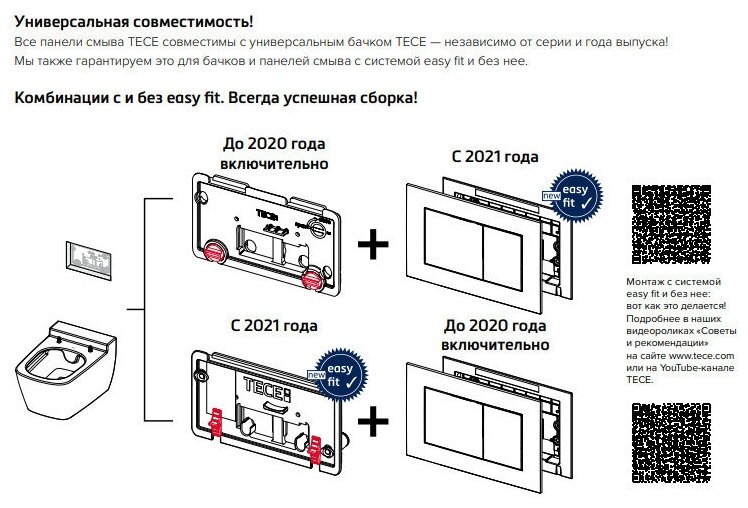 Универсальная совместимость!

Все панели смыва TECE совместимы с универсальным бачком TECE — независимо от серии и года выпуска! Мы также гарантируем это для бачков и панелей смыва с системой easy fit и без нее.

Комбинации с и без easy fit. Всегда успешная сборка!

До 2020 года включительно

TECE

+

С 2021 года

new easy fit ✓

С 2021 года

new easy fit ✓

TECE

+

До 2020 года включительно

Монтаж с системой easy fit и без нее: вот как это делается! Подробнее в наших видеороликах «Советы и рекомендации» на сайте www.tece.com или на YouTube-канале TECE.