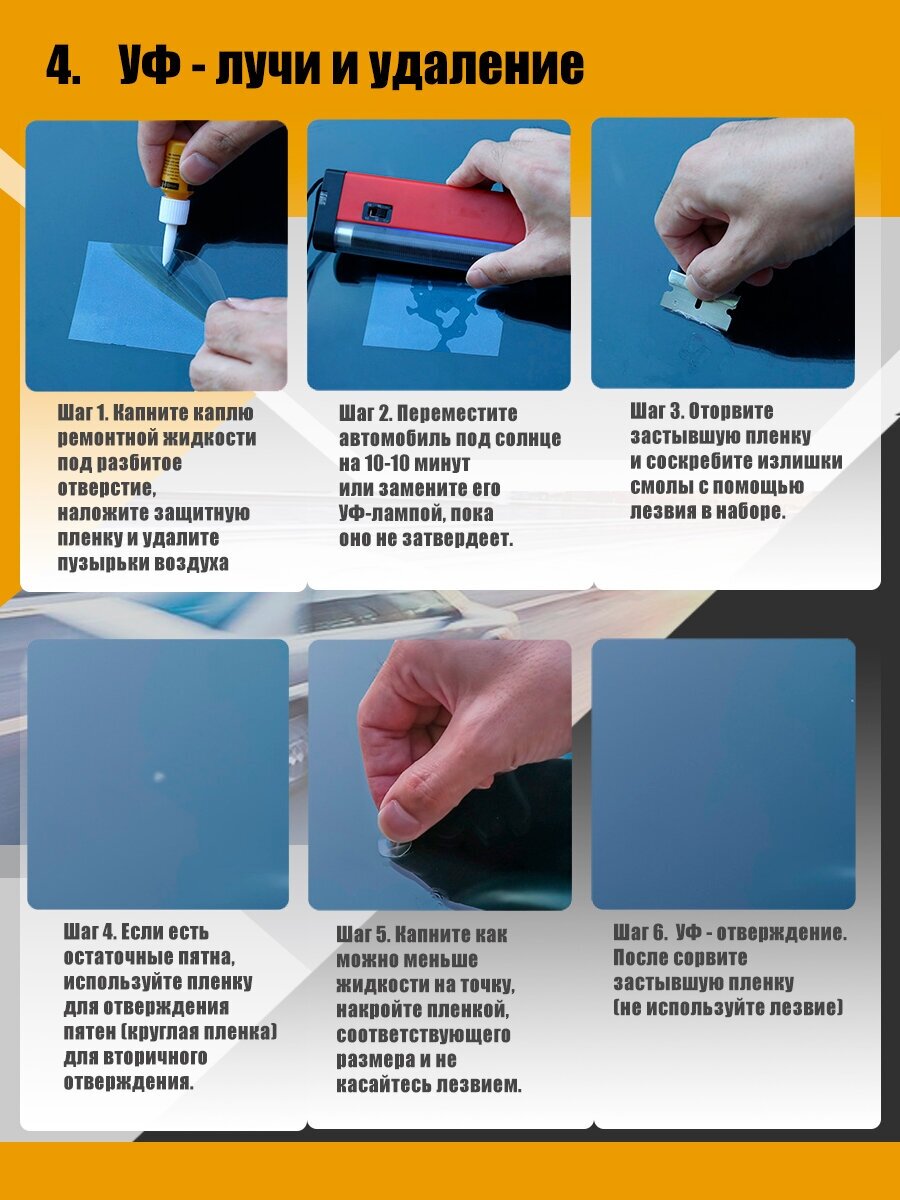 4. УФ - лучи и удаление

Шаг 1. Капните каплю ремонтной жидкости под разбитое отверстие, наложите защитную пленку и удалите пузырьки воздуха

Шаг 2. Переместите автомобиль под солнце на 10-10 минут или замените его УФ-лампой, пока оно не затвердеет.

Шаг 3. Оторвите застывшую пленку и соскребите излишки смолы с помощью лезвия в наборе.

Шаг 4. Если есть остаточные пятна, используйте пленку для отверждения пятен (круглая пленка) для вторичного отверждения.

Шаг 5. Капните как можно меньше жидкости на точку, накройте пленкой, соответствующего размера и не касайтесь лезвием.

Шаг 6. УФ - отверждение. После сорвите застывшую пленку (не используйте лезвие)