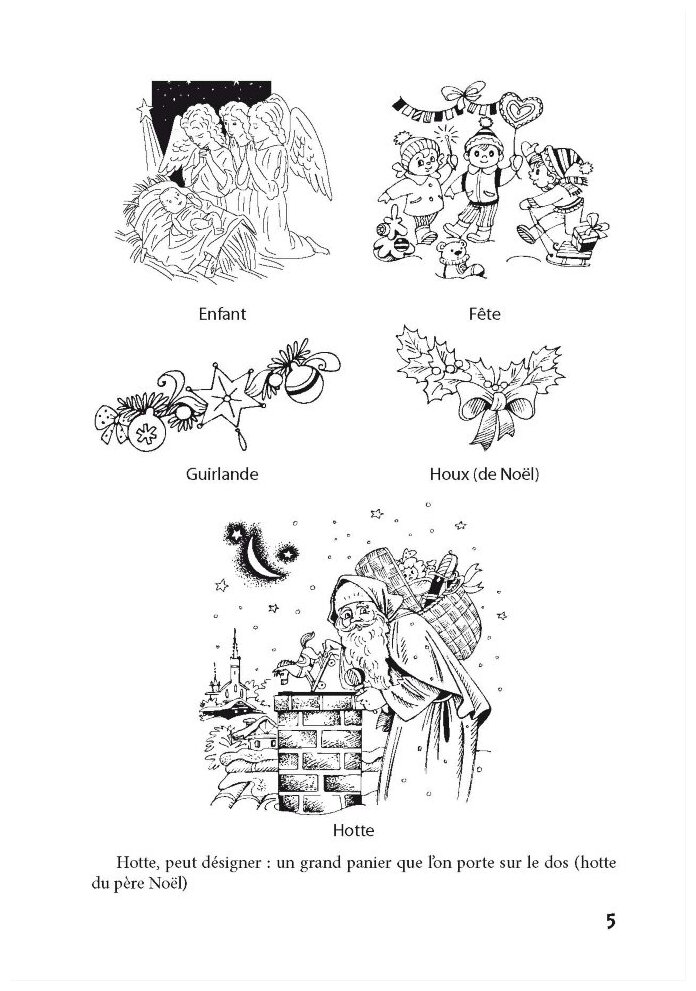 Enfant

Fête

Guirlande

Houx (de Noël)

Hotte

Hotte, peut désigner : un grand panier que l'on porte sur le dos (hotte du père Noël)

5