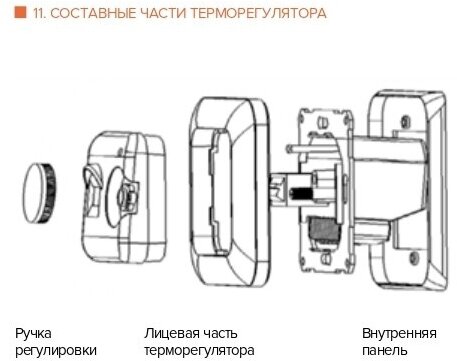 11. СОСТАВНЫЕ ЧАСТИ ТЕРМОРЕГУЛЯТОРА

Ручка регулировки

Лицевая часть терморегулятора

Внутренняя панель