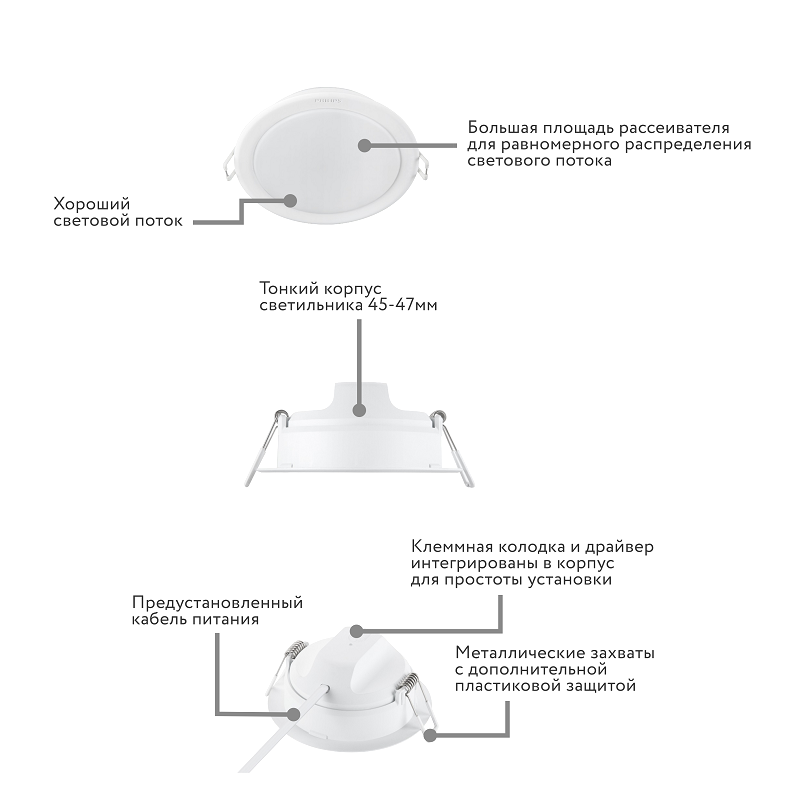 PHILIPS

Большая площадь рассеивателя для равномерного распределения светового потока

Хороший световой поток

Тонкий корпус светильника 45-47мм

Клеммная колодка и драйвер интегрированы в корпус для простоты установки

Предустановленный кабель питания

Металлические захваты с дополнительной пластиковой защитой