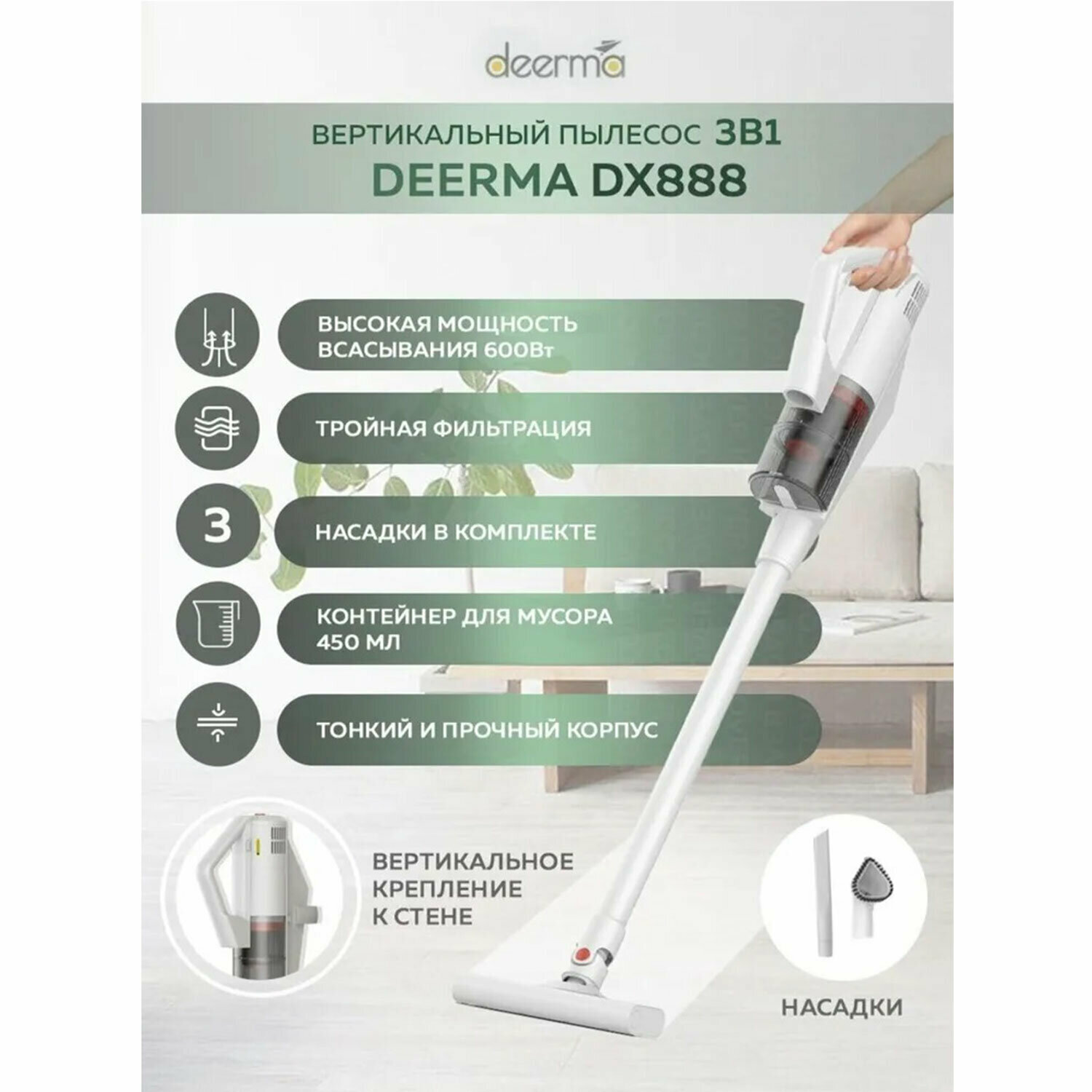 deerma

ВЕРТИКАЛЬНЫЙ ПЫЛЕСОС 3В1
DEERMA DX888

ВЫСОКАЯ МОЩНОСТЬ ВСАСЫВАНИЯ 600Вт

ТРОЙНАЯ ФИЛЬТРАЦИЯ

3

НАСАДКИ В КОМПЛЕКТЕ

КОНТЕЙНЕР ДЛЯ МУСОРА 450 МЛ

ТОНКИЙ И ПРОЧНЫЙ КОРПУС

ВЕРТИКАЛЬНОЕ КРЕПЛЕНИЕ К СТЕНЕ

НАСАДКИ