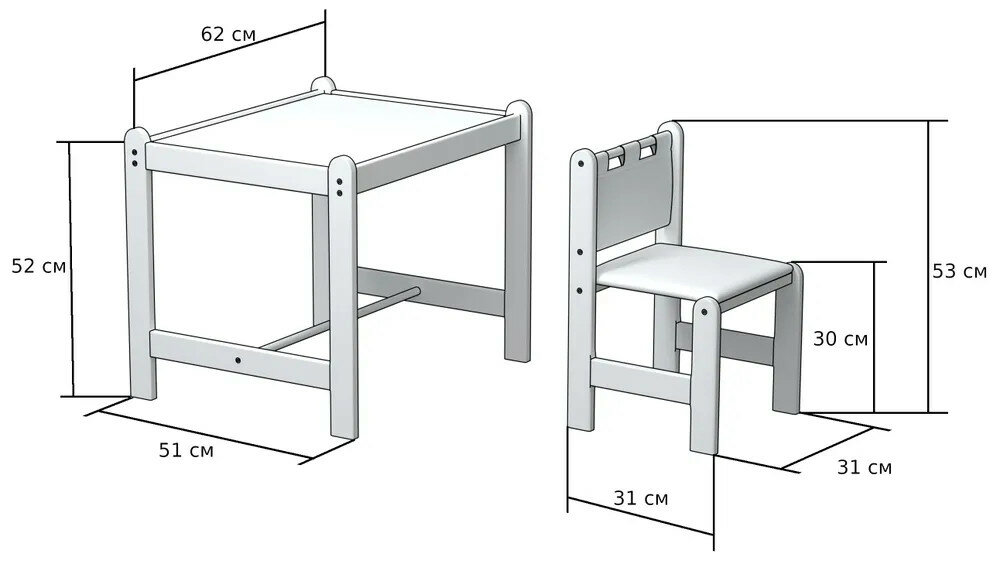 62 см

52 см

51 см

53 см

30 см

31 см

31 см