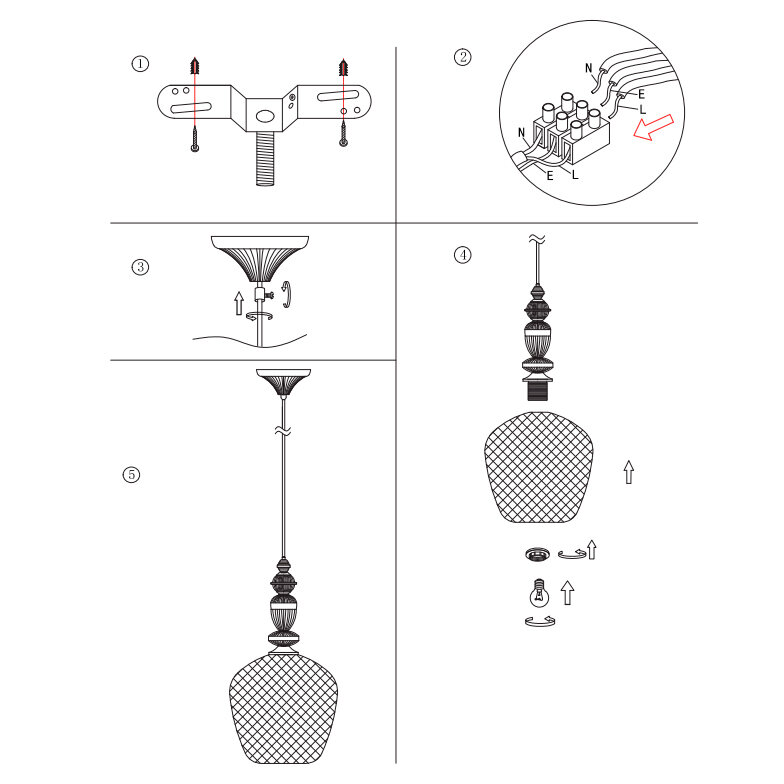 ①

②

N
E
L
N
E
L

③

④

⑤