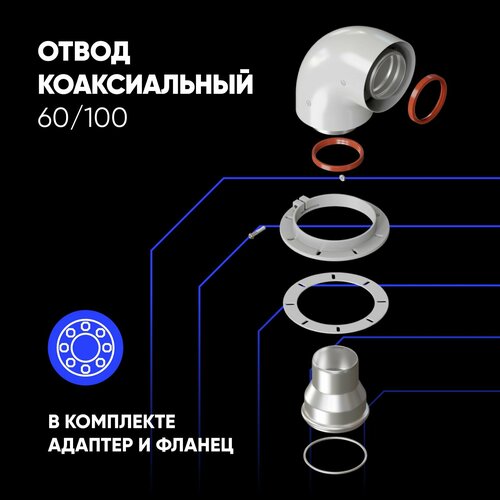 ОТВОД
КОАКСИАЛЬНЫЙ
60/100

В КОМПЛЕКТЕ
АДАПТЕР И ФЛАНЕЦ