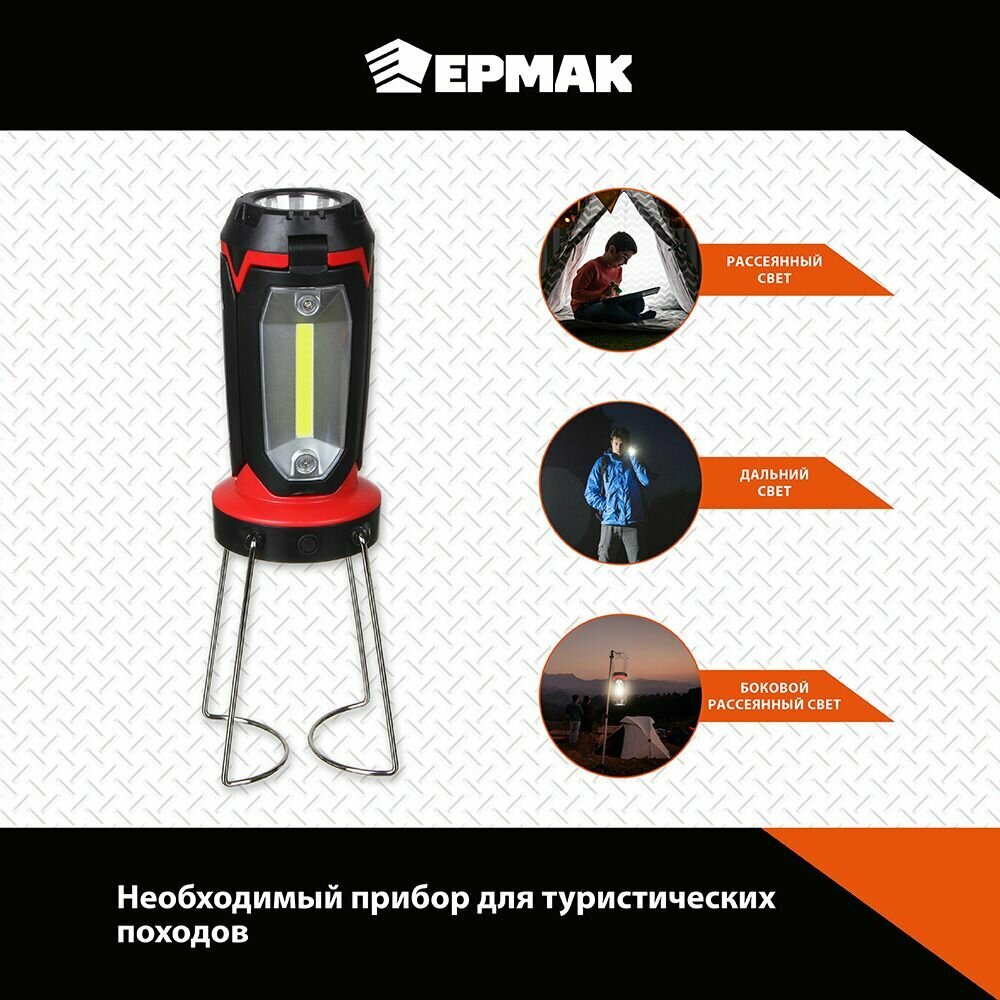 ЕРМАК

РАССЕЯННЫЙ СВЕТ

ДАЛЬНИЙ СВЕТ

БОКОВОЙ РАССЕЯННЫЙ СВЕТ

Необходимый прибор для туристических походов