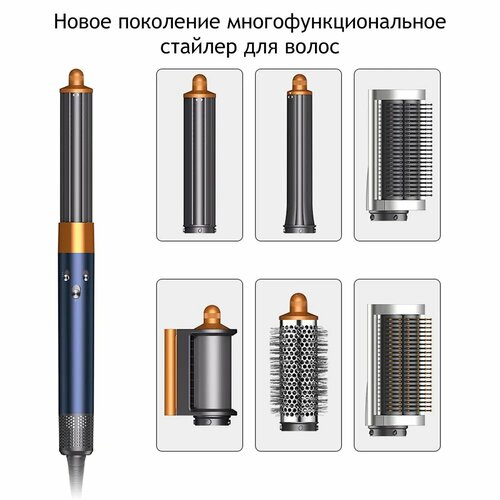 Новое поколение многофункциональное стайлер для волос