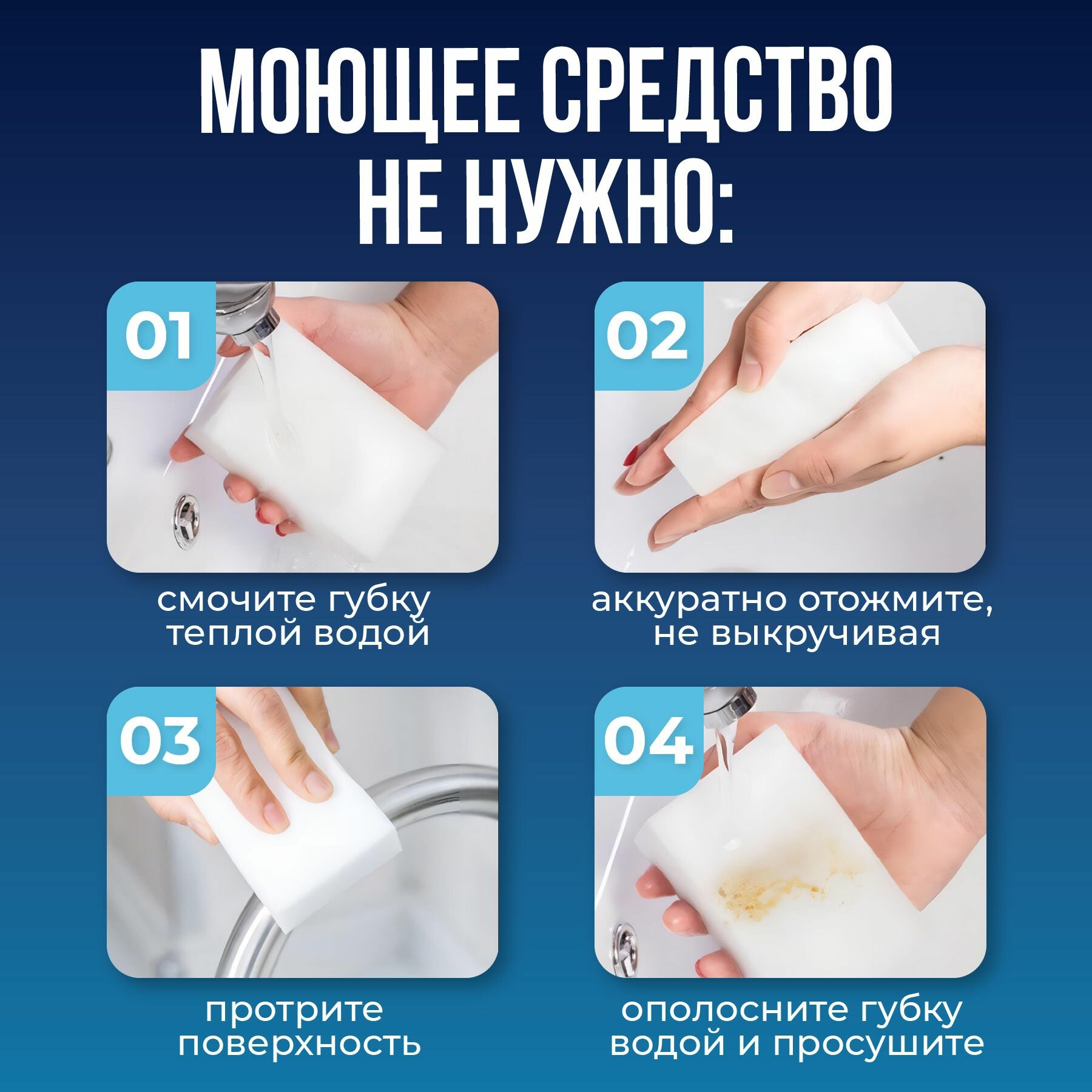 МОЮЩЕЕ СРЕДСТВО НЕ НУЖНО:

01

смочите губку теплой водой

02

аккуратно отожмите, не выкручивая

03

протрите поверхность

04

ополосните губку водой и просушите