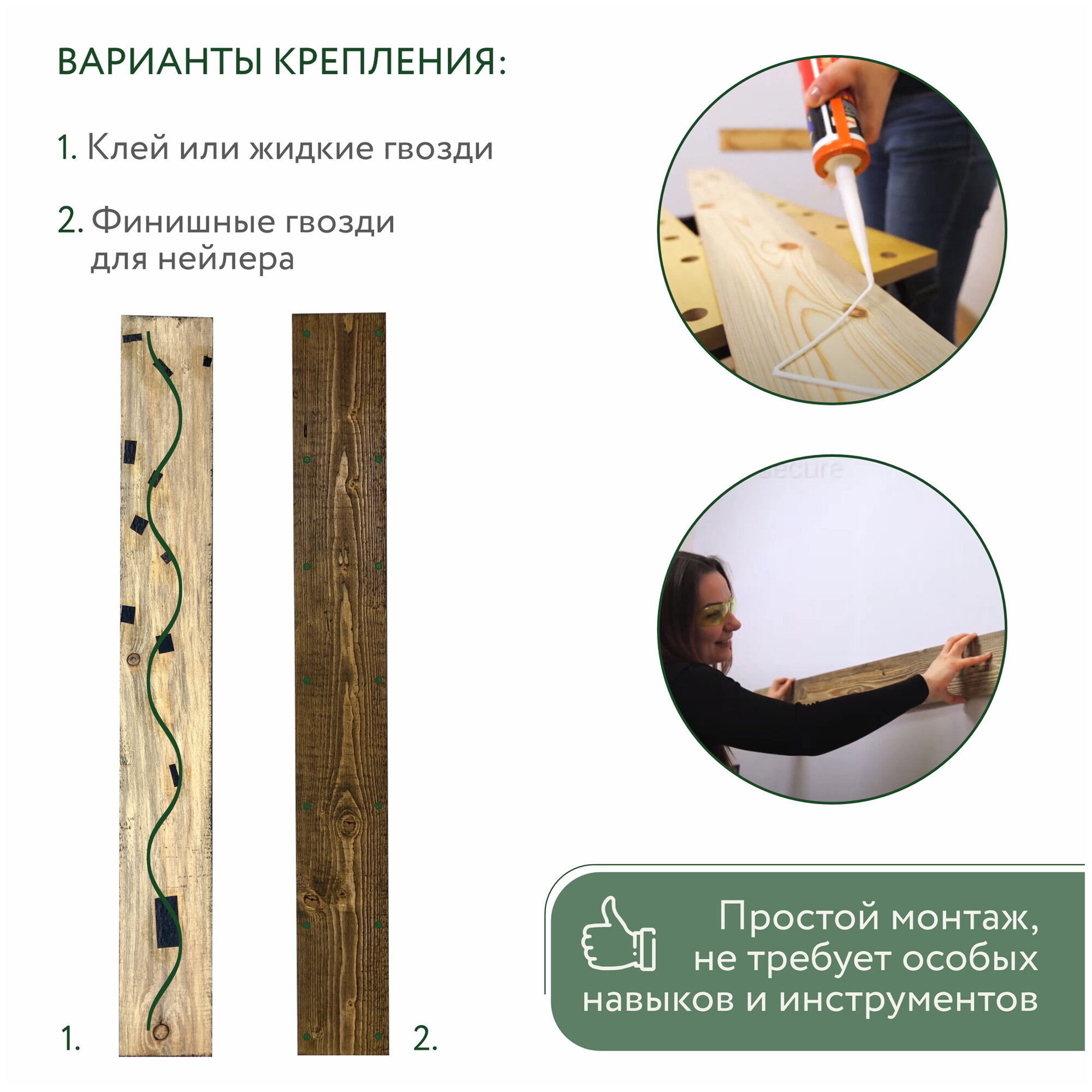 ВАРИАНТЫ КРЕПЛЕНИЯ:

1. Клей или жидкие гвозди

2. Финишные гвозди для нейлера

secure

1.

2.

Простой монтаж, не требует особых навыков и инструментов